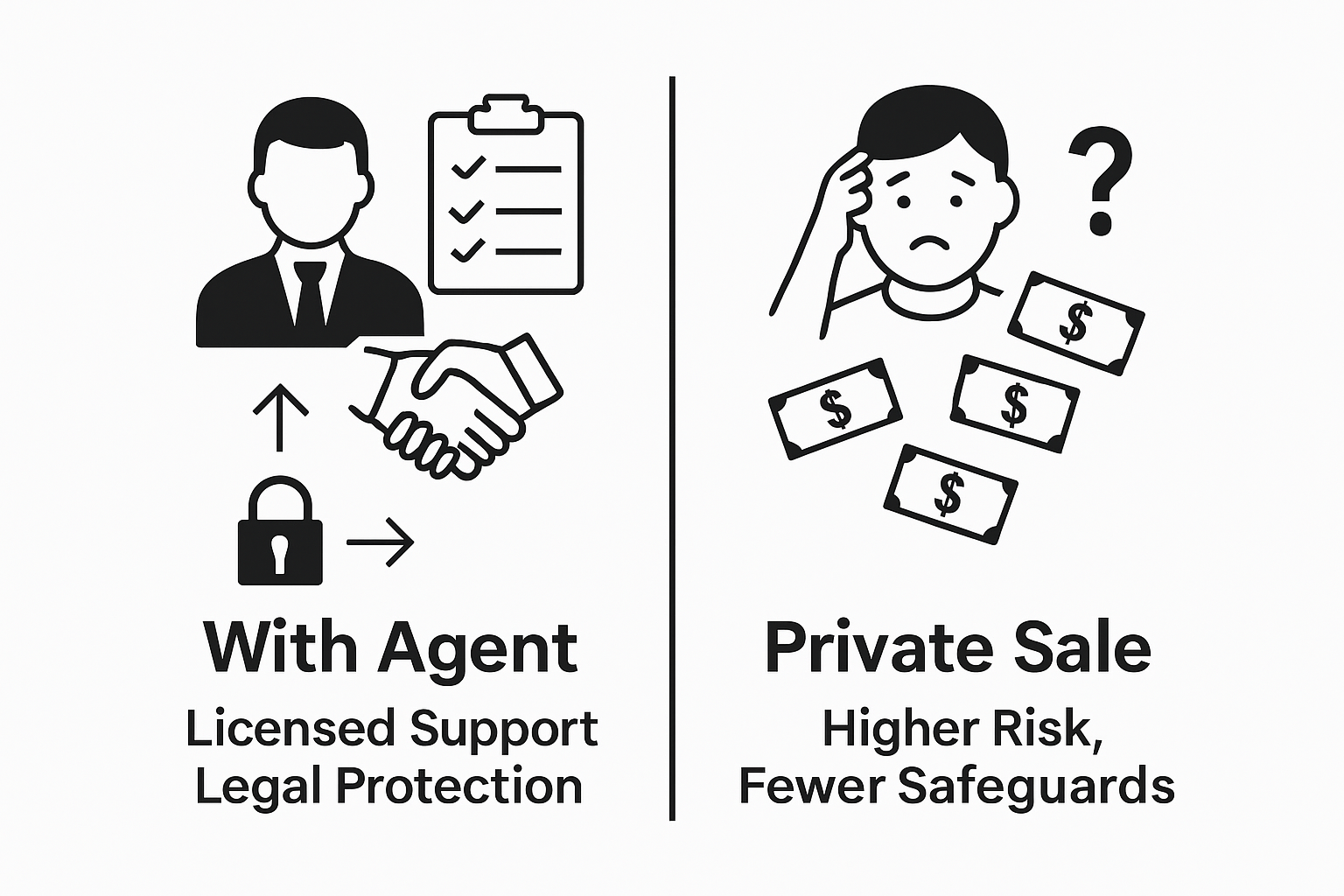 With Agent
Licensed Support
Legal Protection

?
$
$
$
$

Private Sale
Higher Risk,
Fewer Safeguards