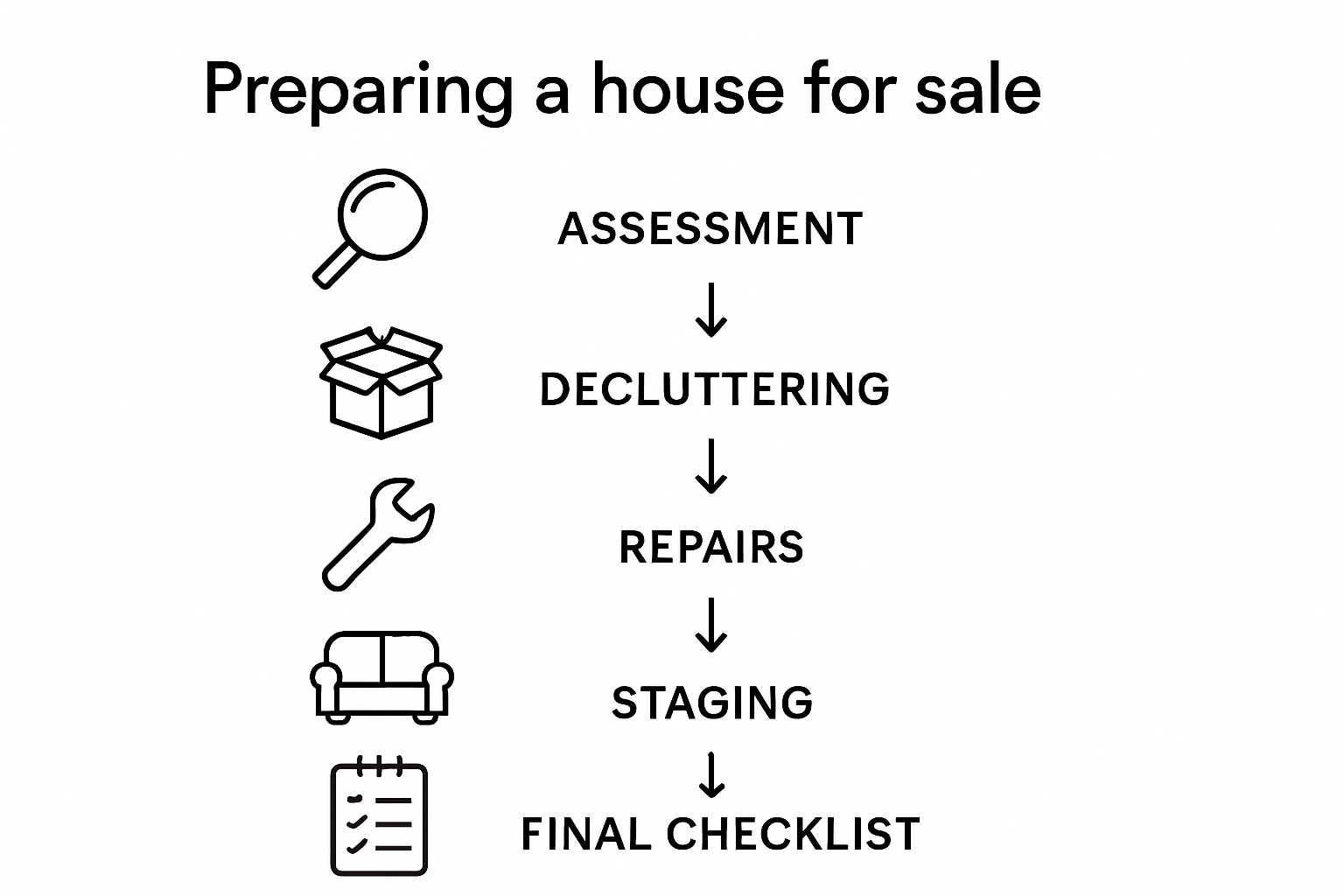 Preparing a house for sale

ASSESSMENT
↓
DECLUTTERING
↓
REPAIRS
↓
STAGING
↓
FINAL CHECKLIST