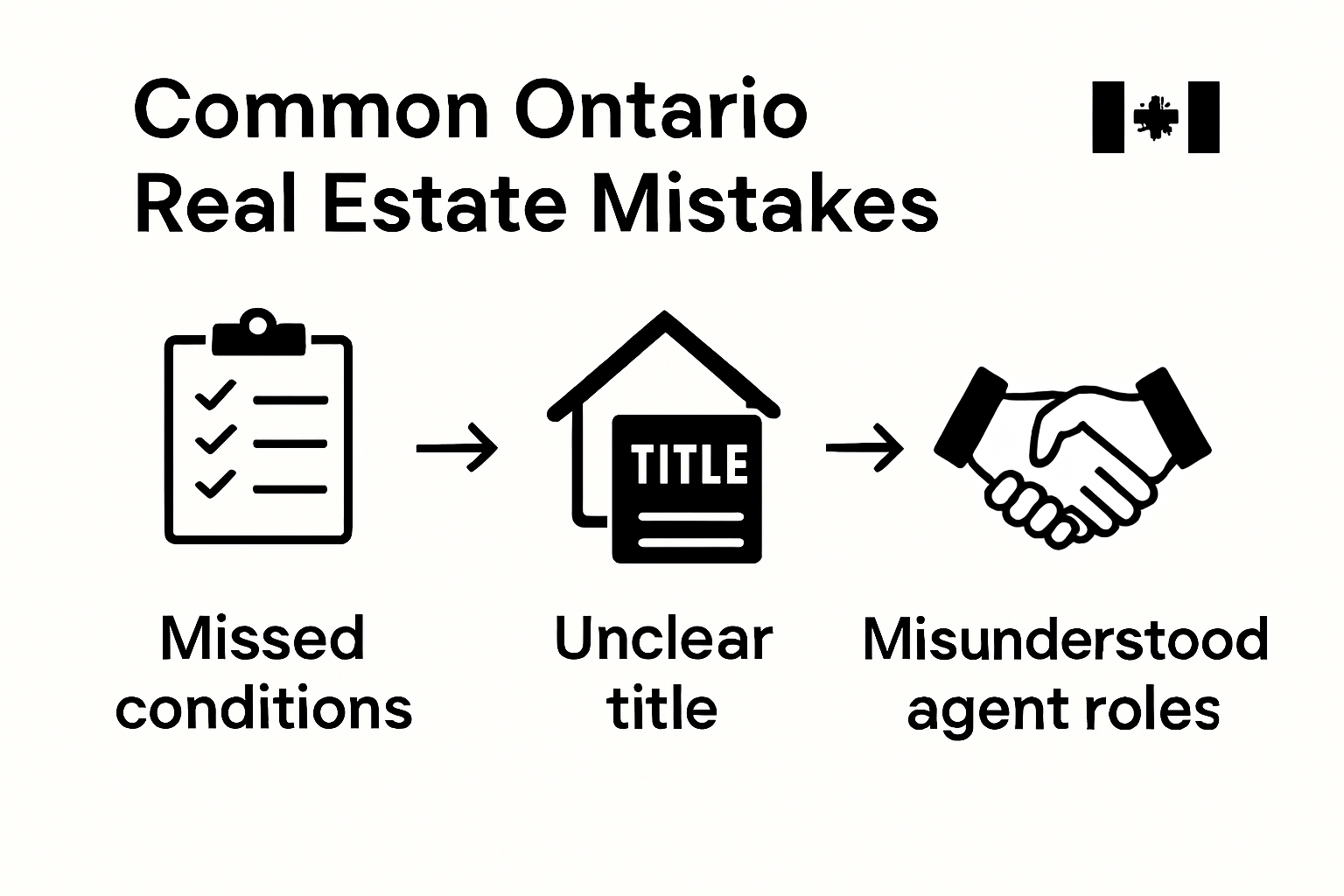 Common Ontario Real Estate Mistakes

TITLE

Missed conditions

Unclear title

Misunderstood agent roles