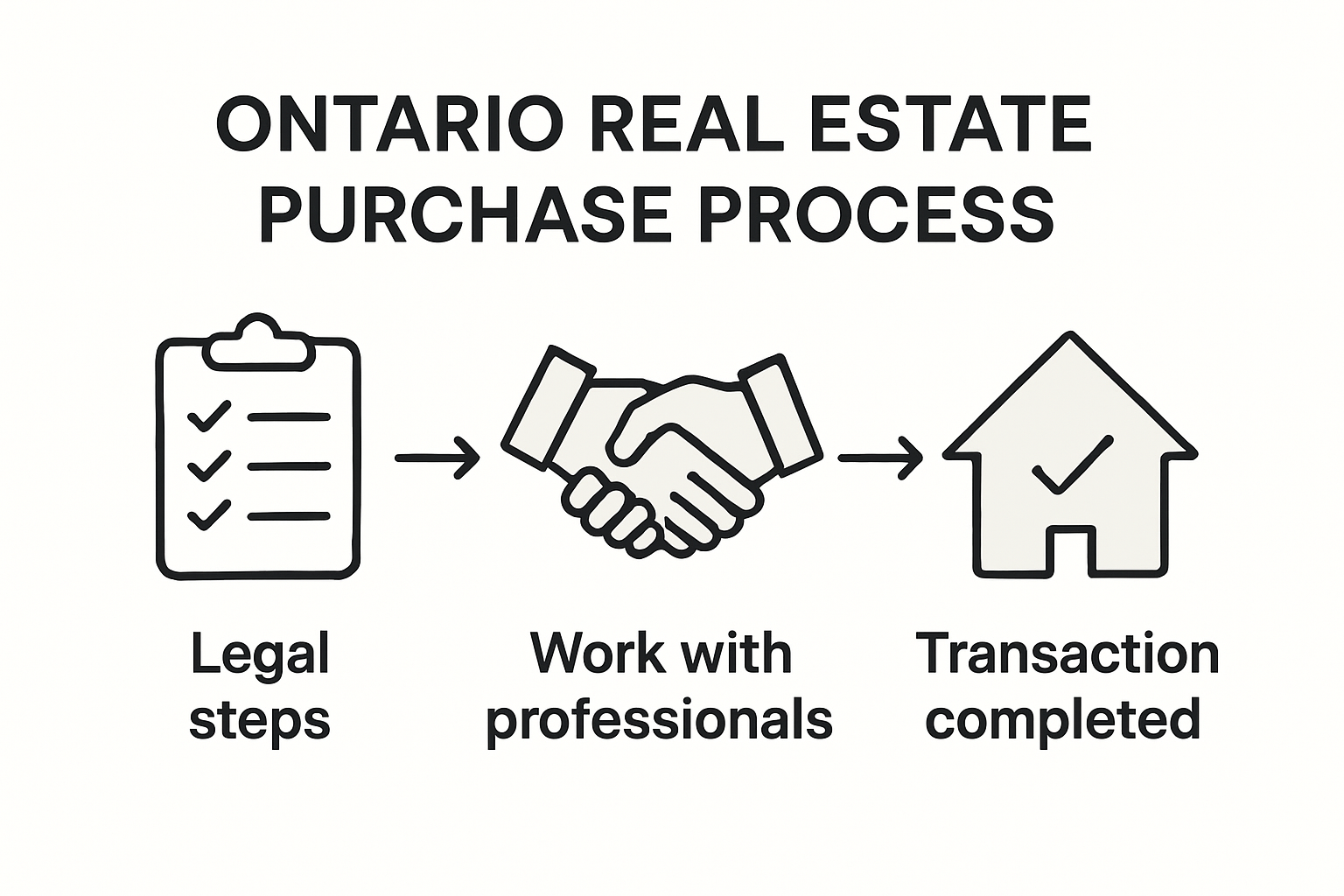 ONTARIO REAL ESTATE PURCHASE PROCESS

Legal steps

Work with professionals

Transaction completed