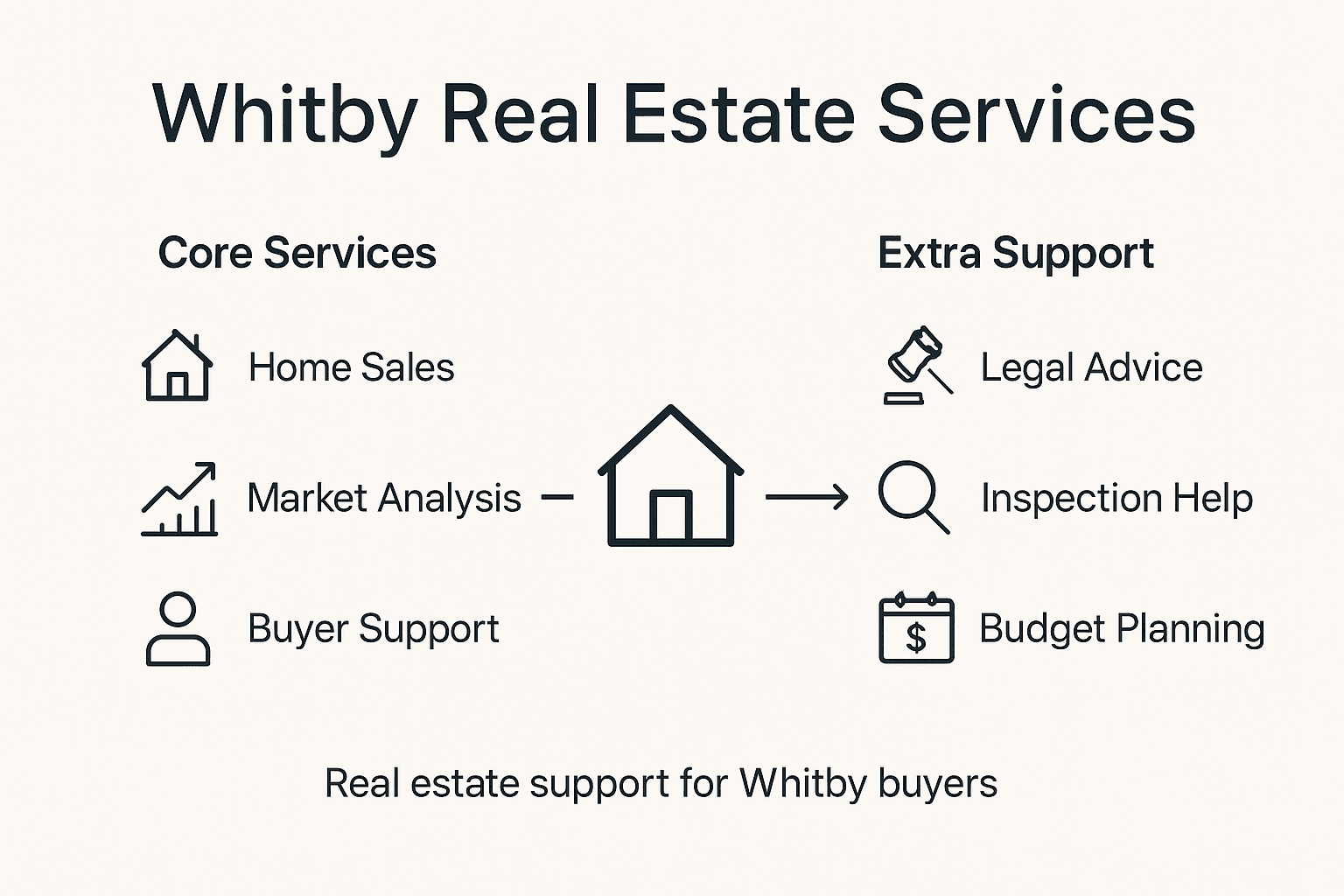 Whitby Real Estate Services

Core Services

Home Sales

Market Analysis

Buyer Support

Extra Support

Legal Advice

Inspection Help

$ Budget Planning

Real estate support for Whitby buyers