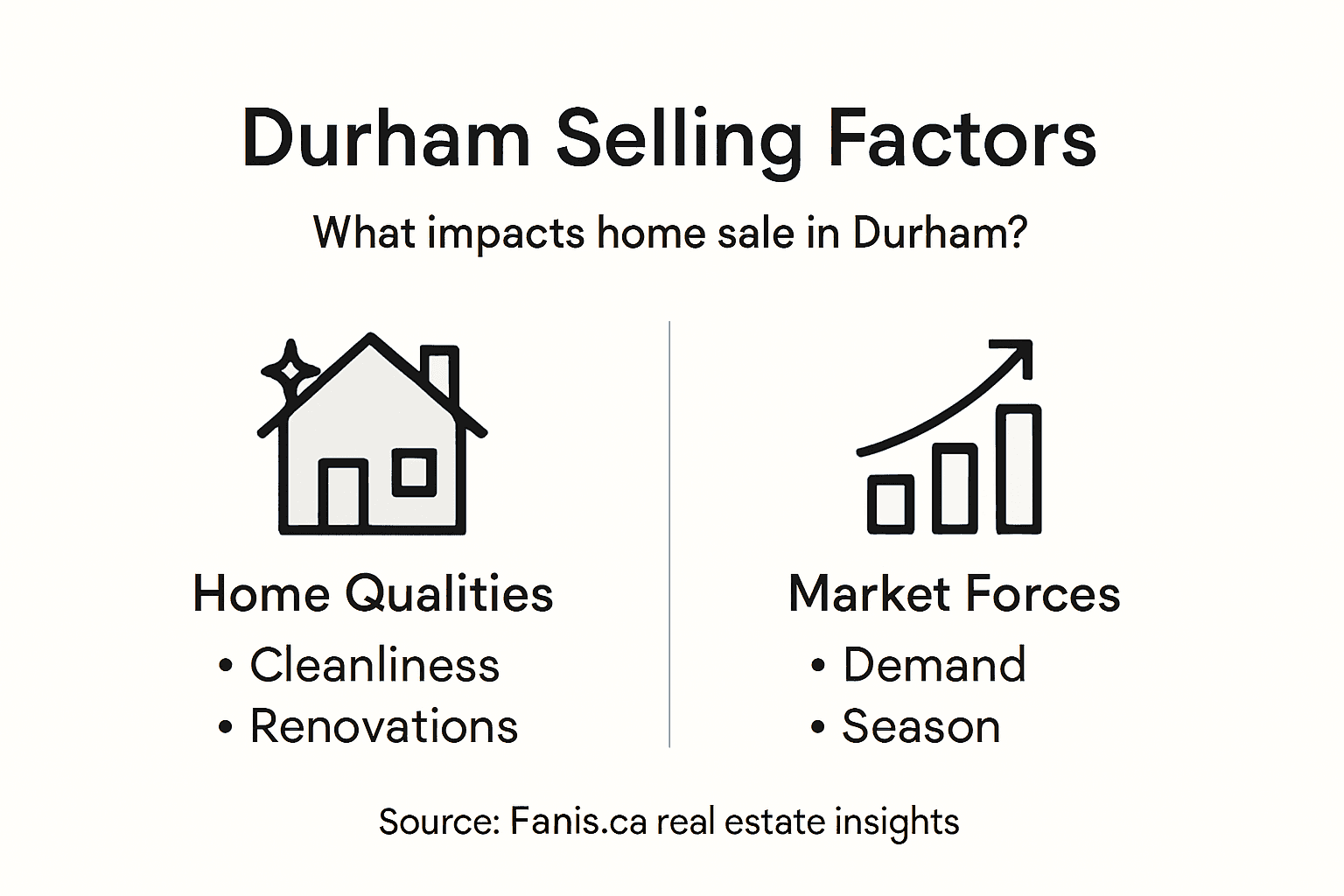 Durham Selling Factors

What impacts home sale in Durham?

Home Qualities
• Cleanliness
• Renovations

Market Forces
• Demand
• Season

Source: Fanis.ca real estate insights