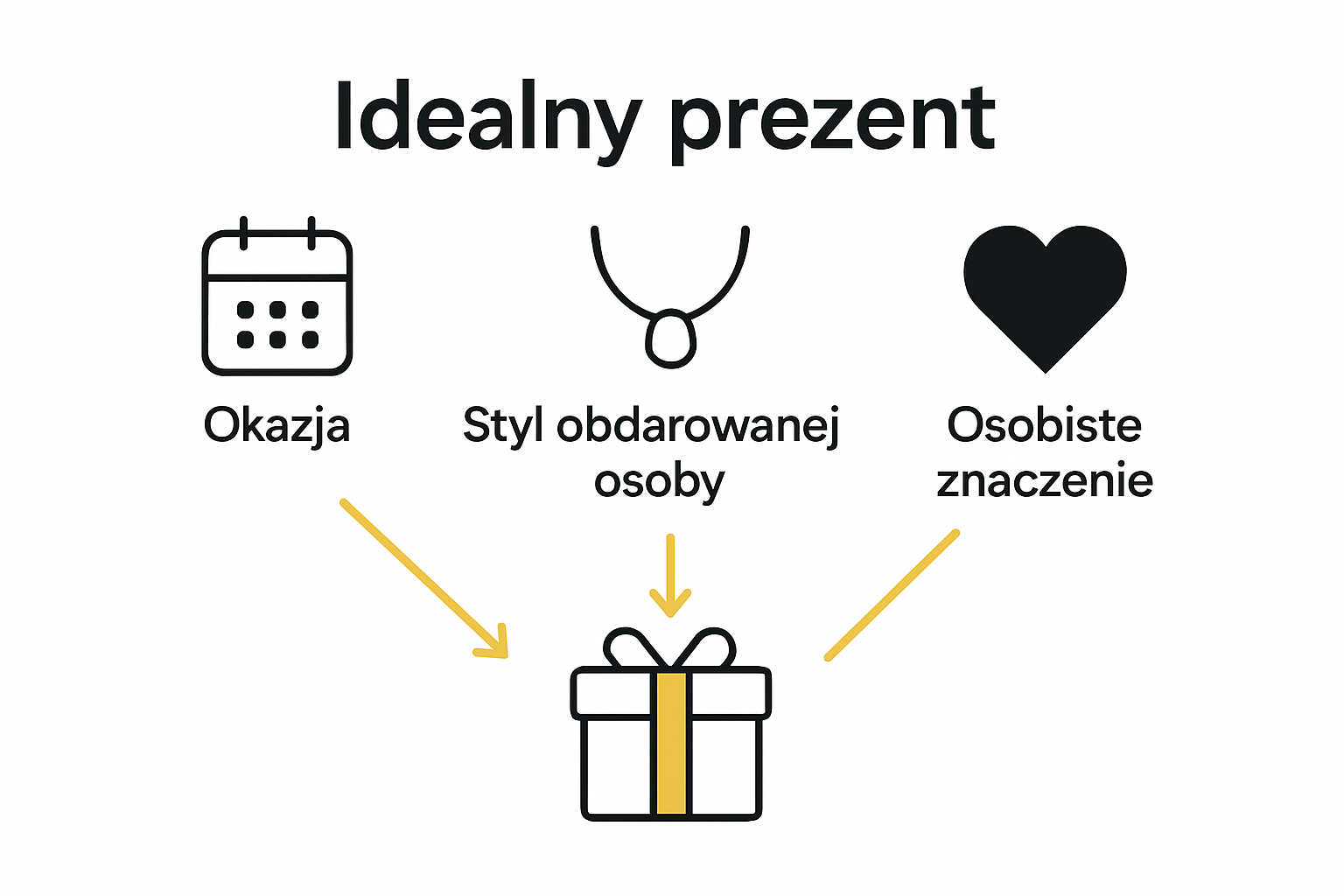 Idealny prezent

Okazja

Styl obdarowanej osoby

Osobiste znaczenie