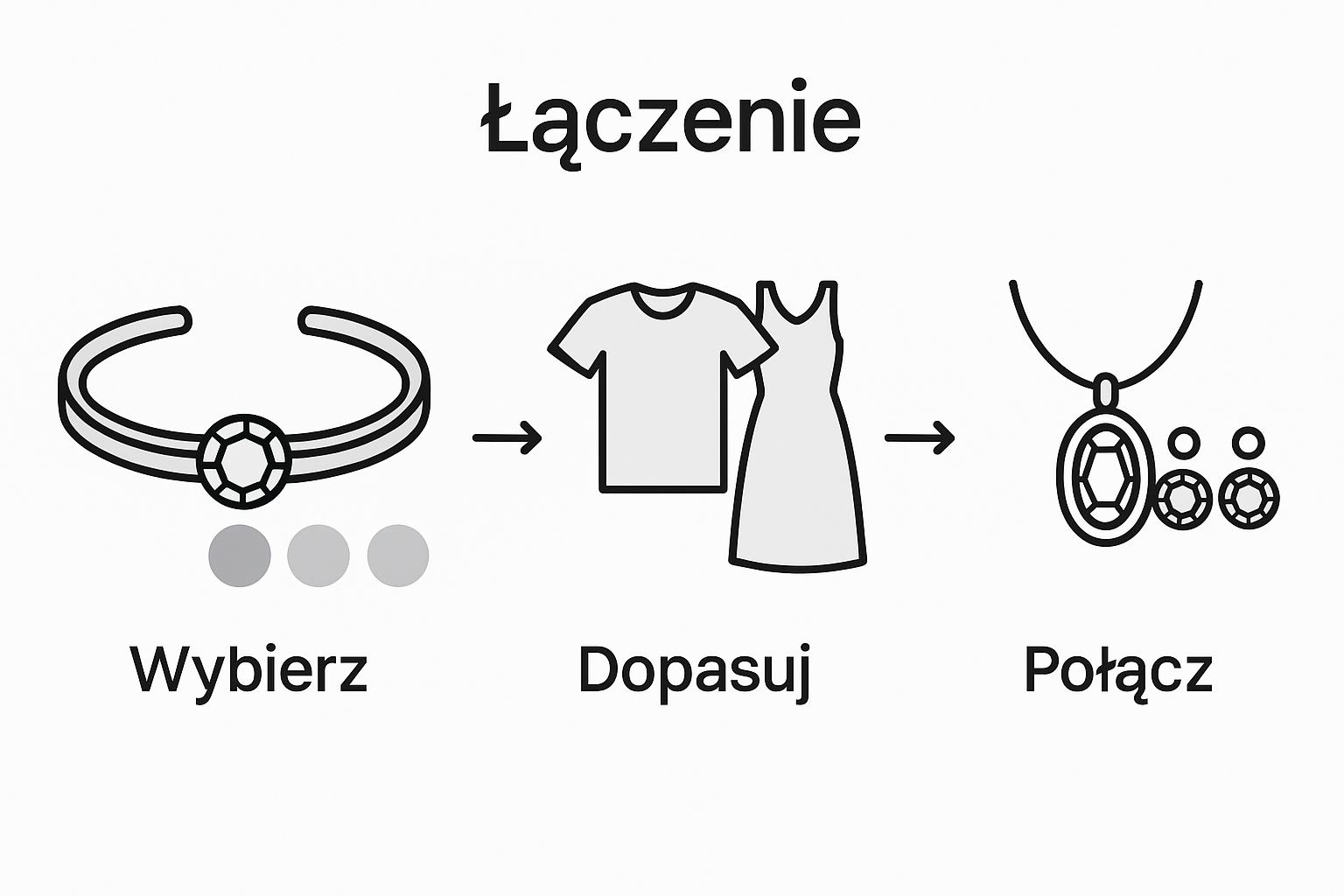 Łączenie

Wybierz

Dopasuj

Połącz