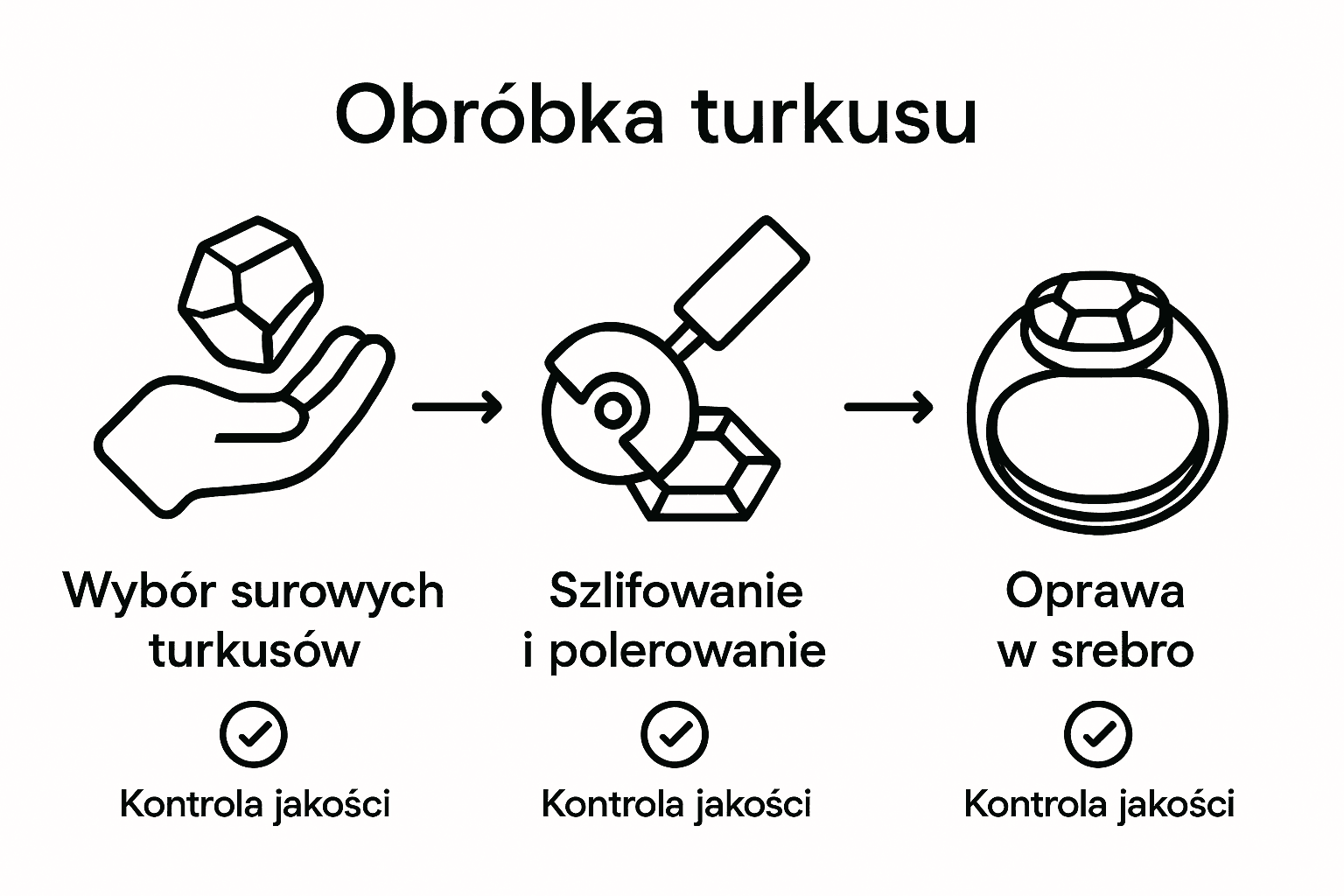 Obróbka turkusu

Wybór surowych turkusów

Kontrola jakości

Szlifowanie i polerowanie

Kontrola jakości

Oprawa w srebro

Kontrola jakości