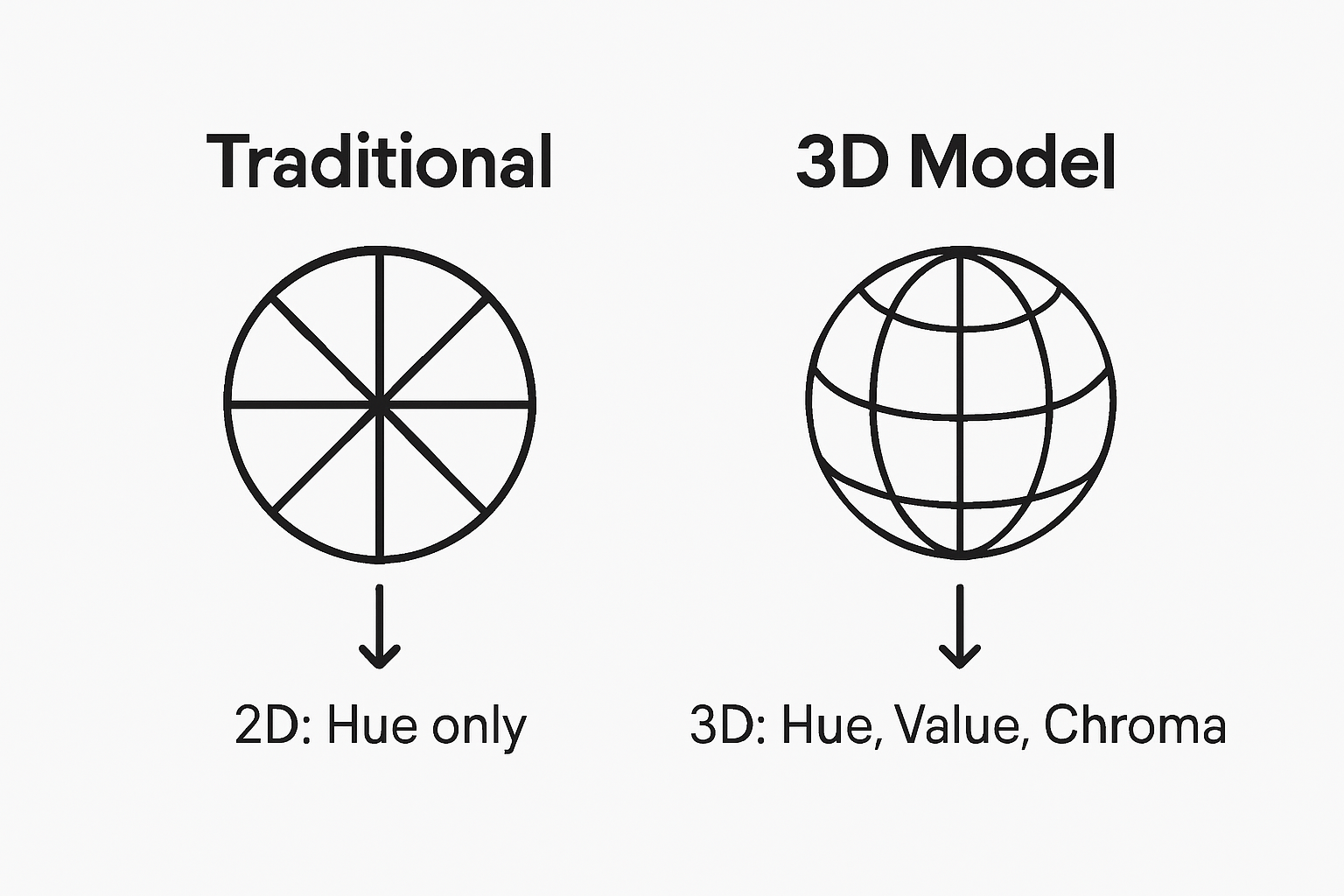 Traditional

2D: Hue only

3D Model

3D: Hue, Value, Chroma