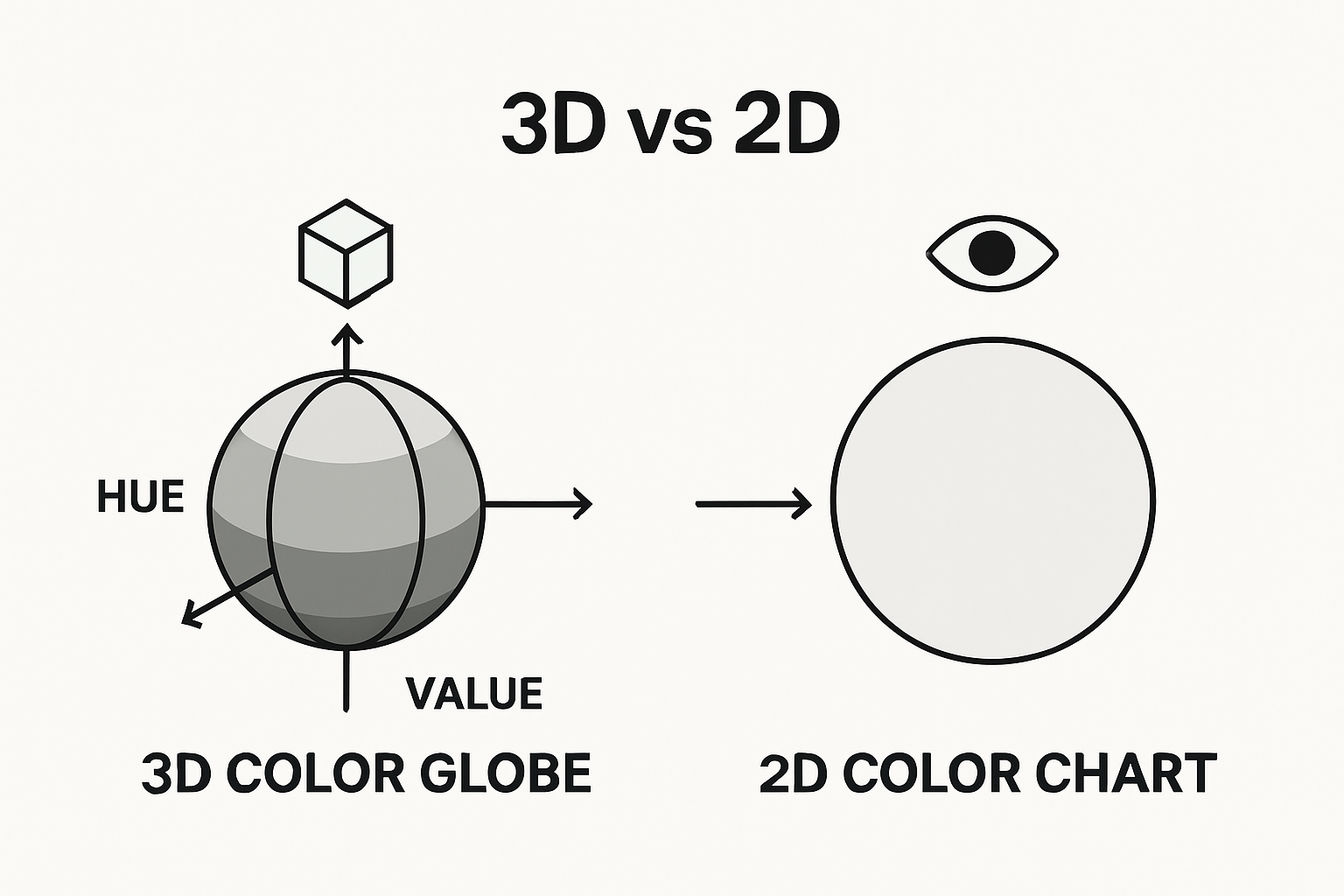 3D vs 2D

HUE

VALUE

3D COLOR GLOBE

2D COLOR CHART