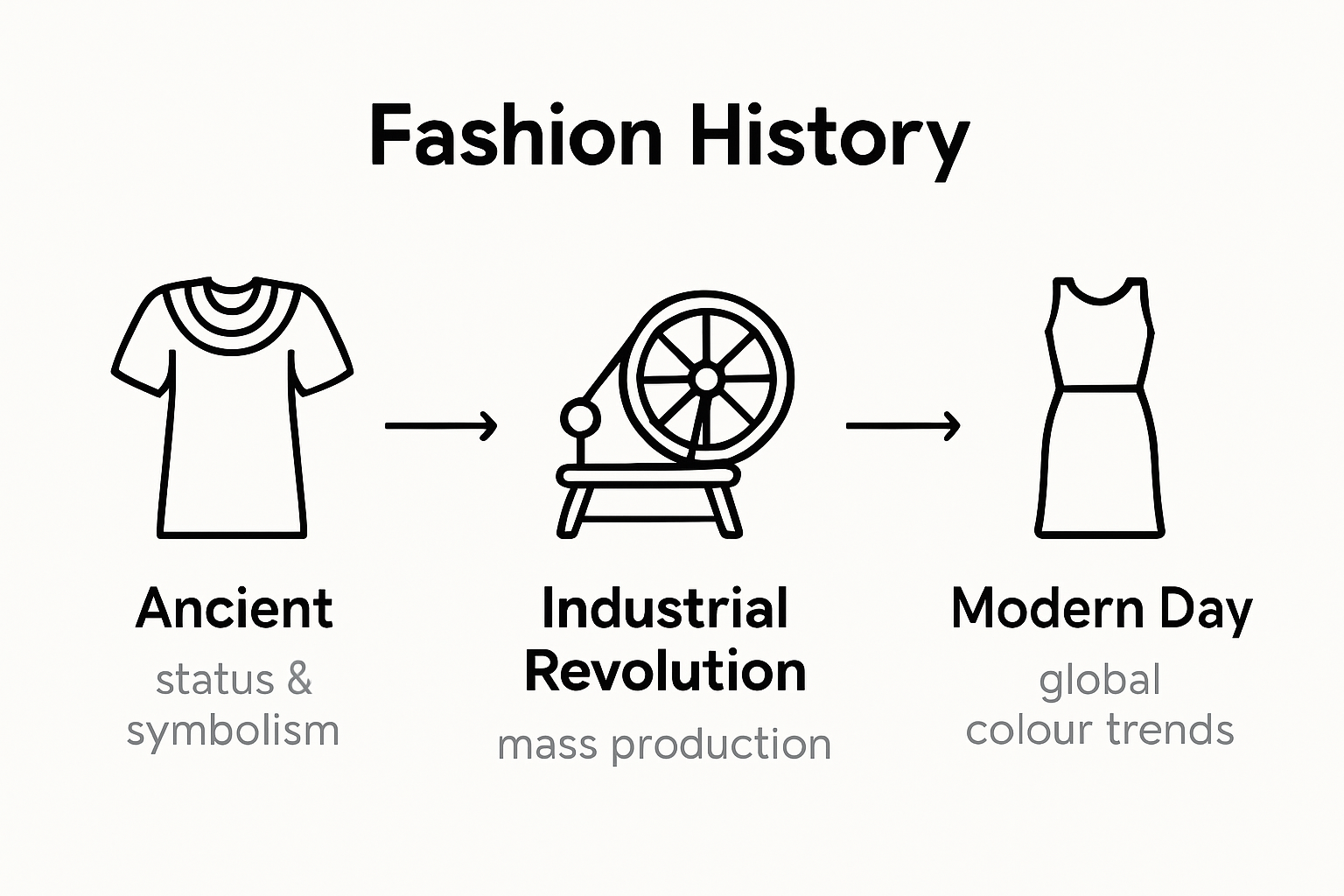 Fashion History

Ancient
status & symbolism

Industrial Revolution
mass production

Modern Day
global colour trends