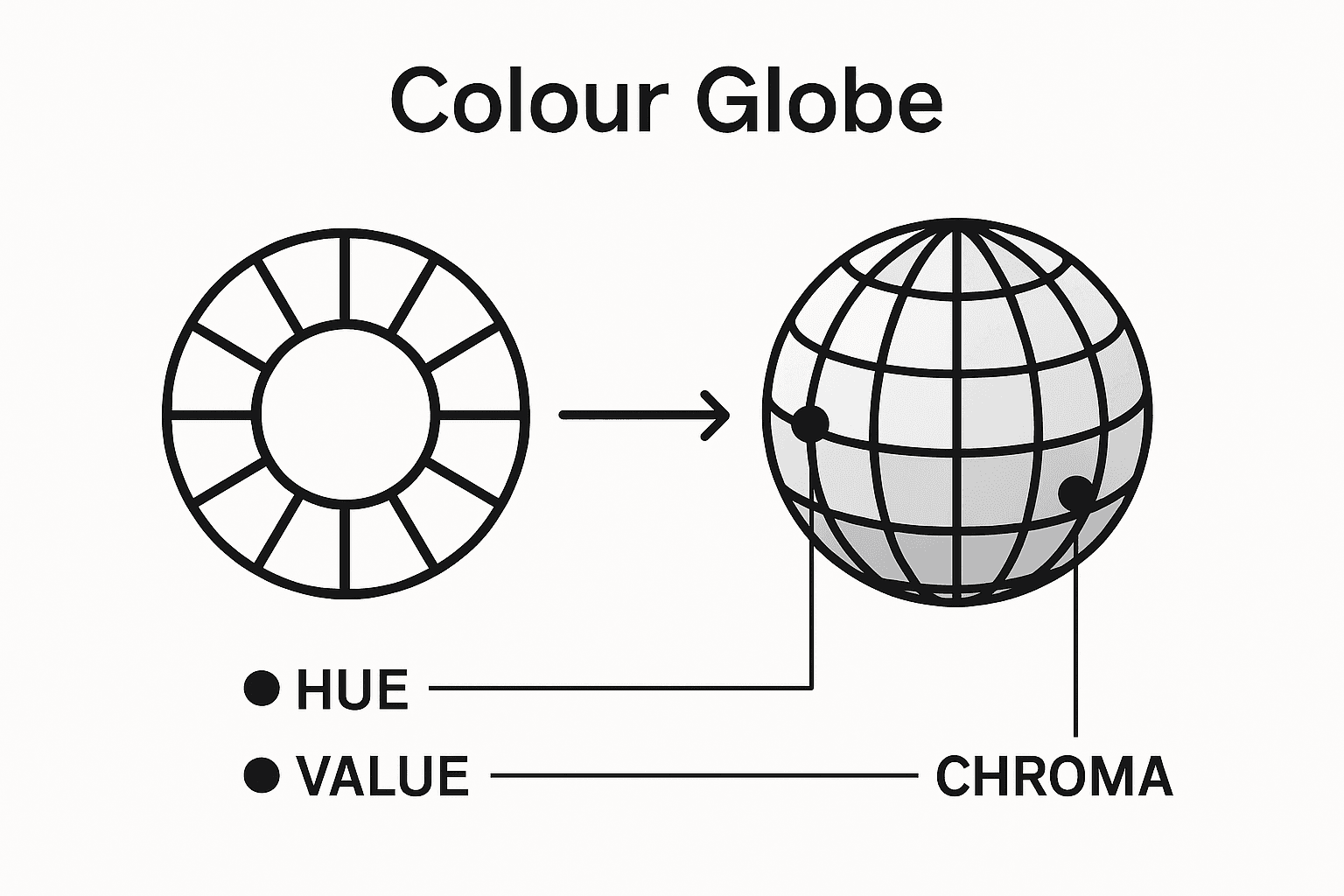 Colour Globe

HUE

VALUE

CHROMA