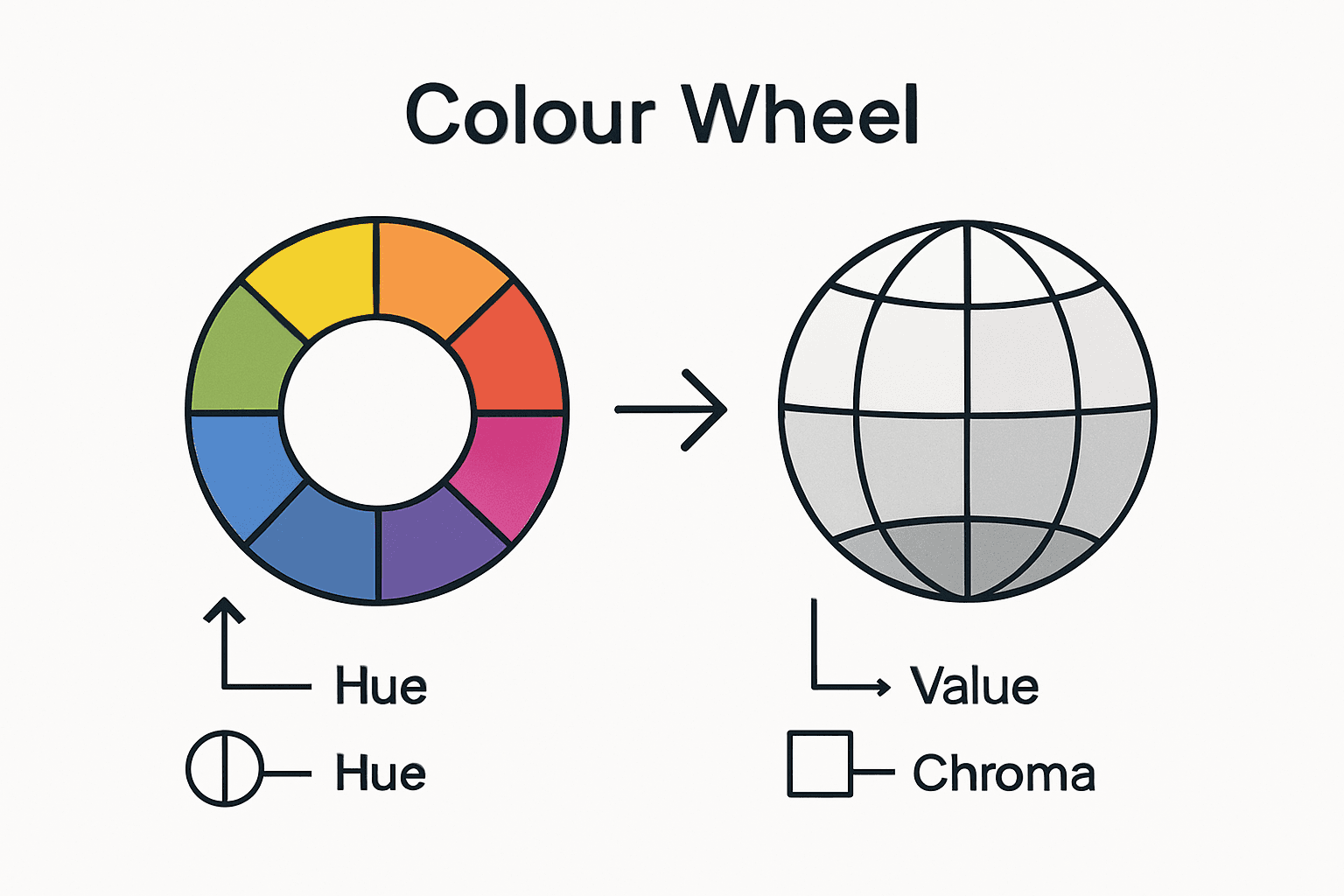 Colour Wheel

Hue

Hue

Value

Chroma