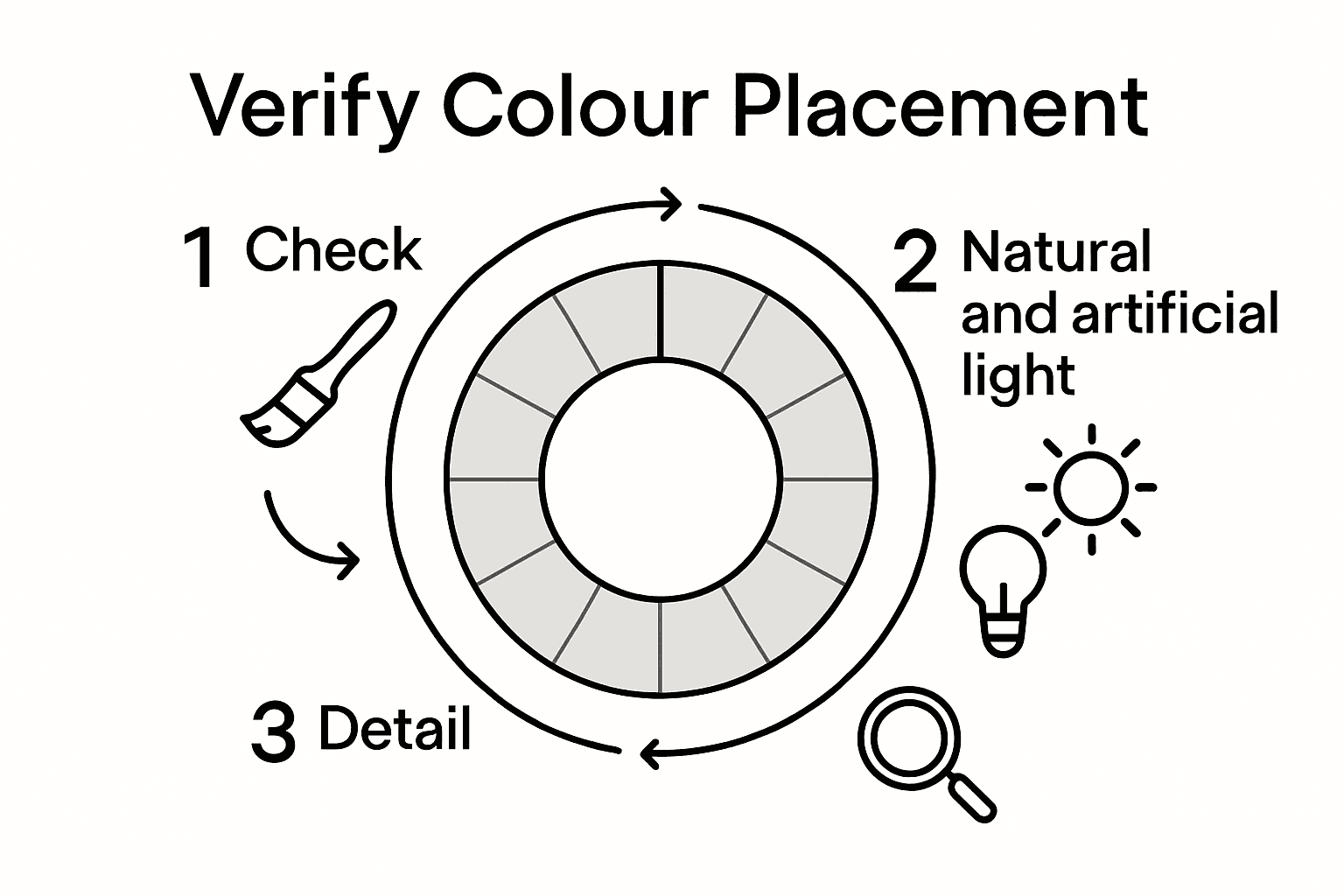 Verify Colour Placement

1 Check

2 Natural and artificial light

3 Detail