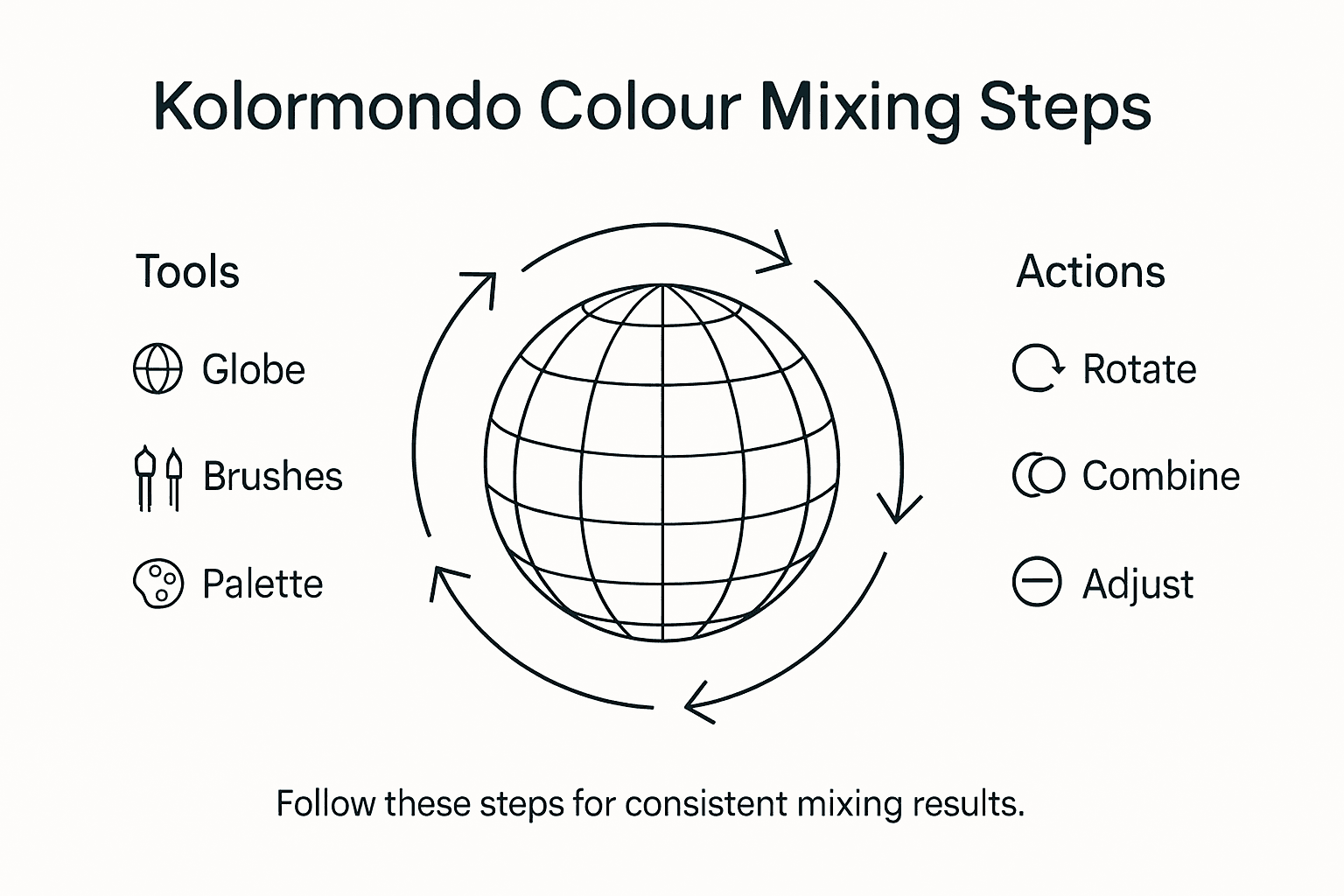 Kolormondo Colour Mixing Steps

Tools

Globe

Brushes

Palette

Actions

Rotate

Combine

Adjust

Follow these steps for consistent mixing results.