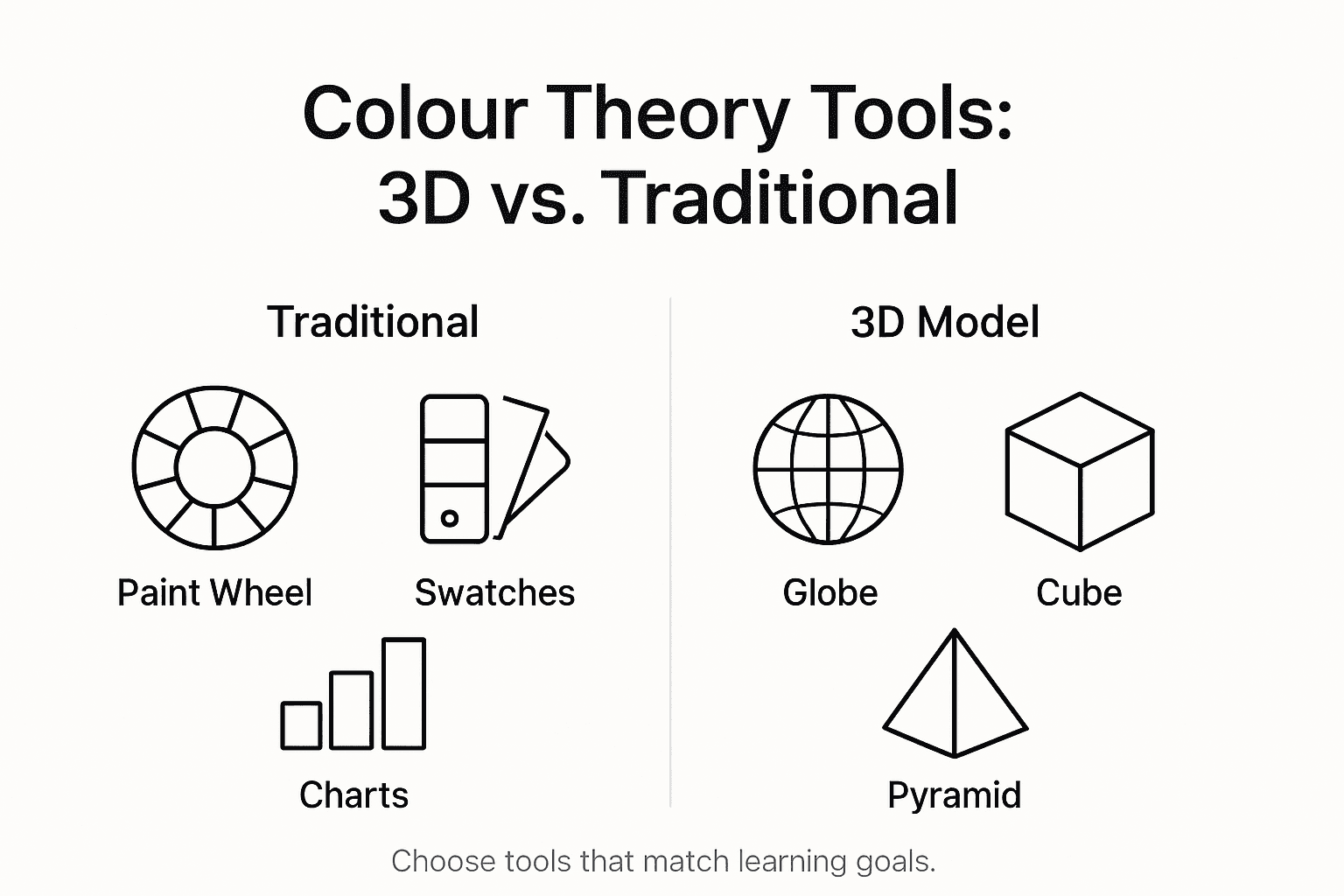 Colour Theory Tools:
3D vs. Traditional

Traditional

Paint Wheel

Swatches

Charts

3D Model

Globe

Cube

Pyramid

Choose tools that match learning goals.