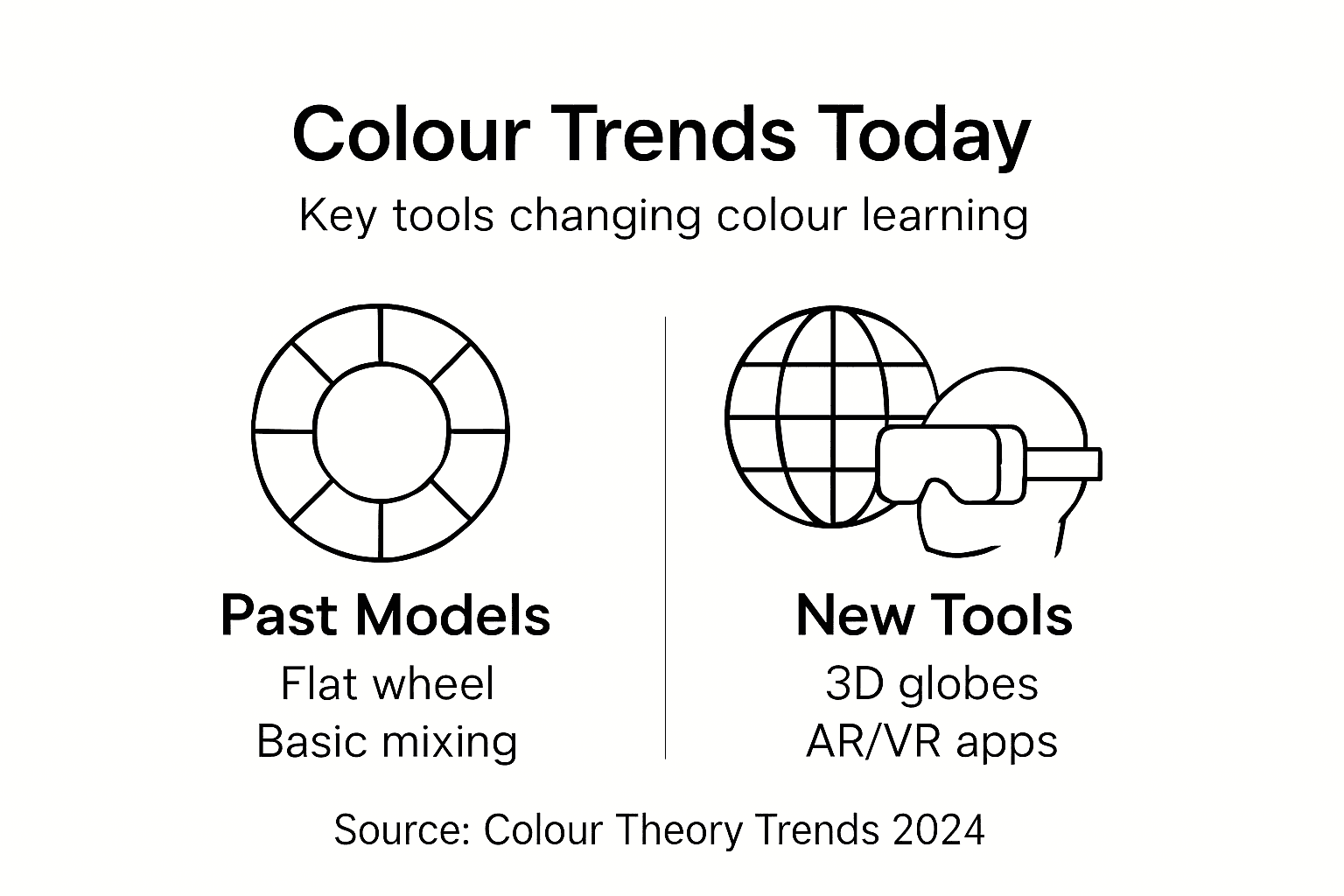 Colour Trends Today

Key tools changing colour learning

Past Models

Flat wheel
Basic mixing

New Tools

3D globes
AR/VR apps

Source: Colour Theory Trends 2024