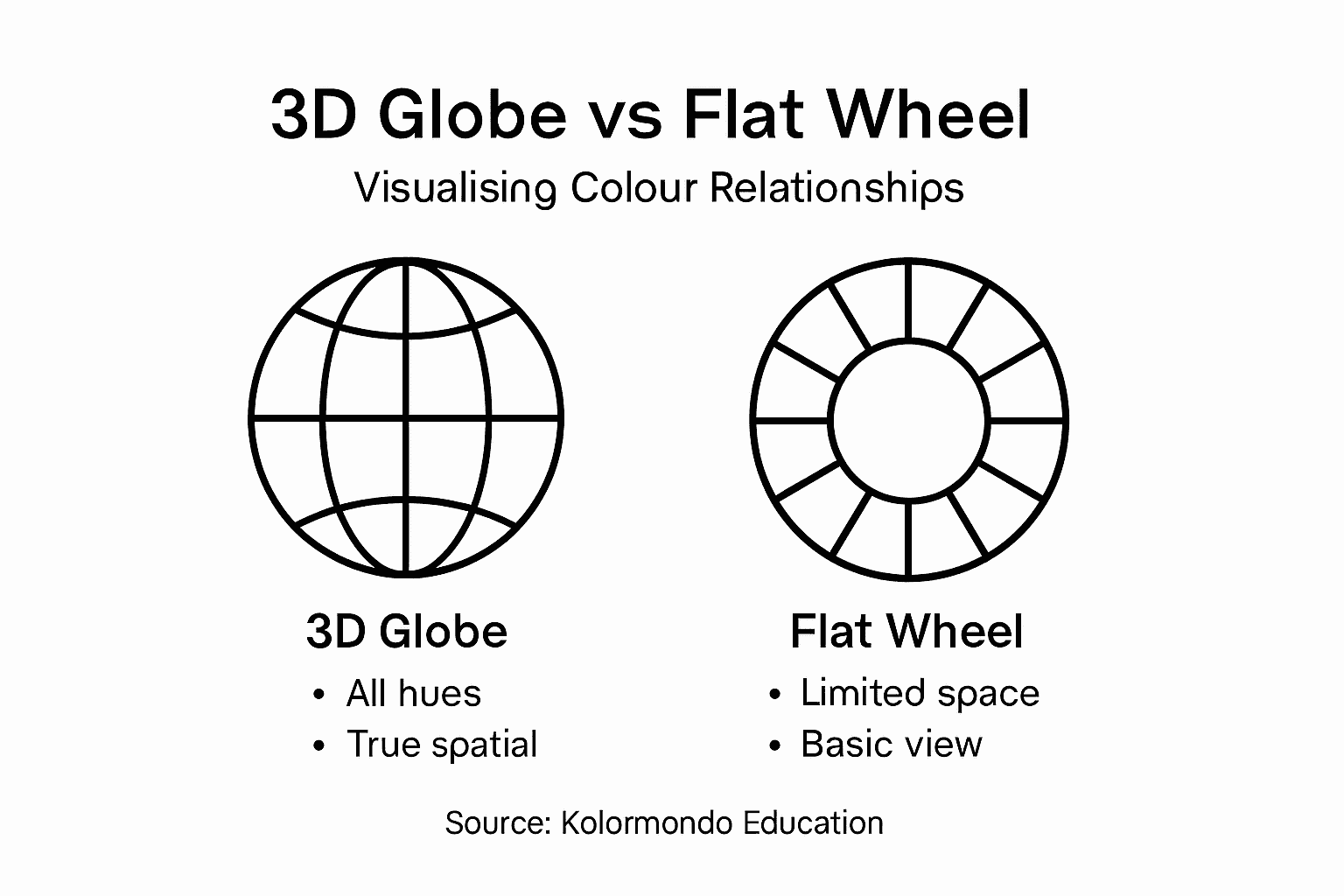 3D Globe vs Flat Wheel

Visualising Colour Relationships

3D Globe

• All hues
• True spatial

Flat Wheel

• Limited space
• Basic view

Source: Kolormondo Education