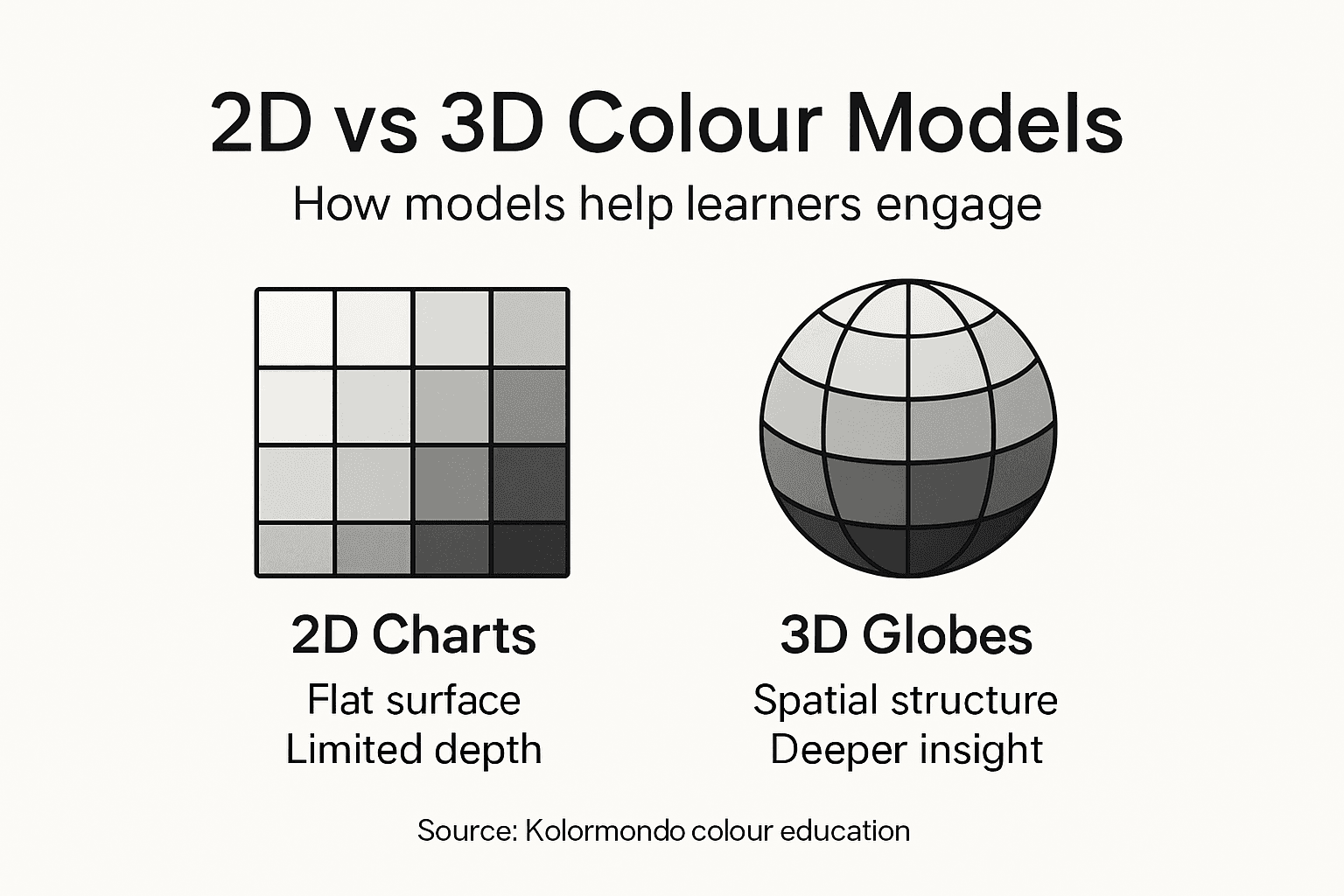 2D vs 3D Colour Models

How models help learners engage

2D Charts

Flat surface
Limited depth

3D Globes

Spatial structure
Deeper insight

Source: Kolormondo colour education