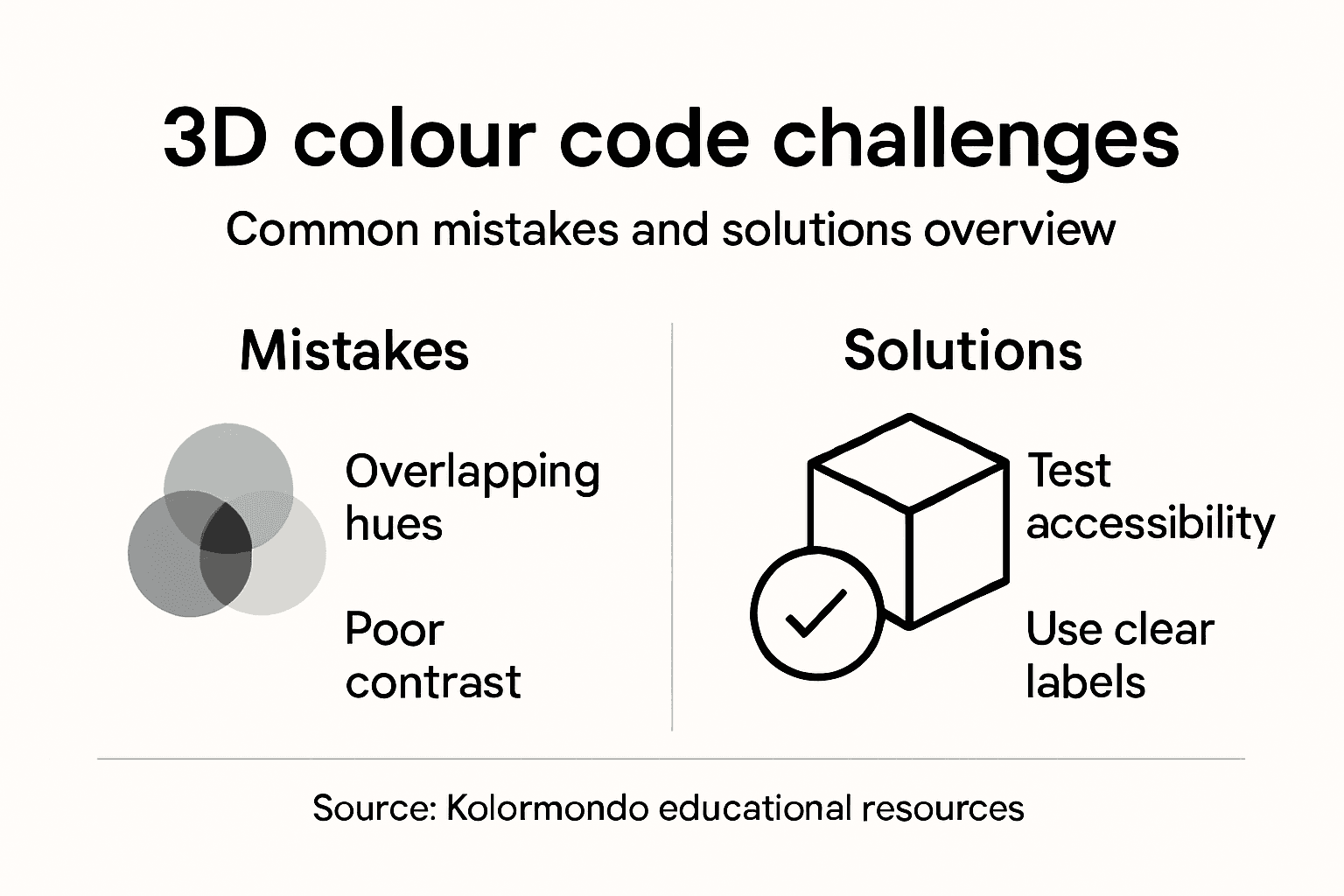 3D colour code challenges

Common mistakes and solutions overview

Mistakes

Overlapping hues

Poor contrast

Solutions

Test accessibility

Use clear labels

Source: Kolormondo educational resources