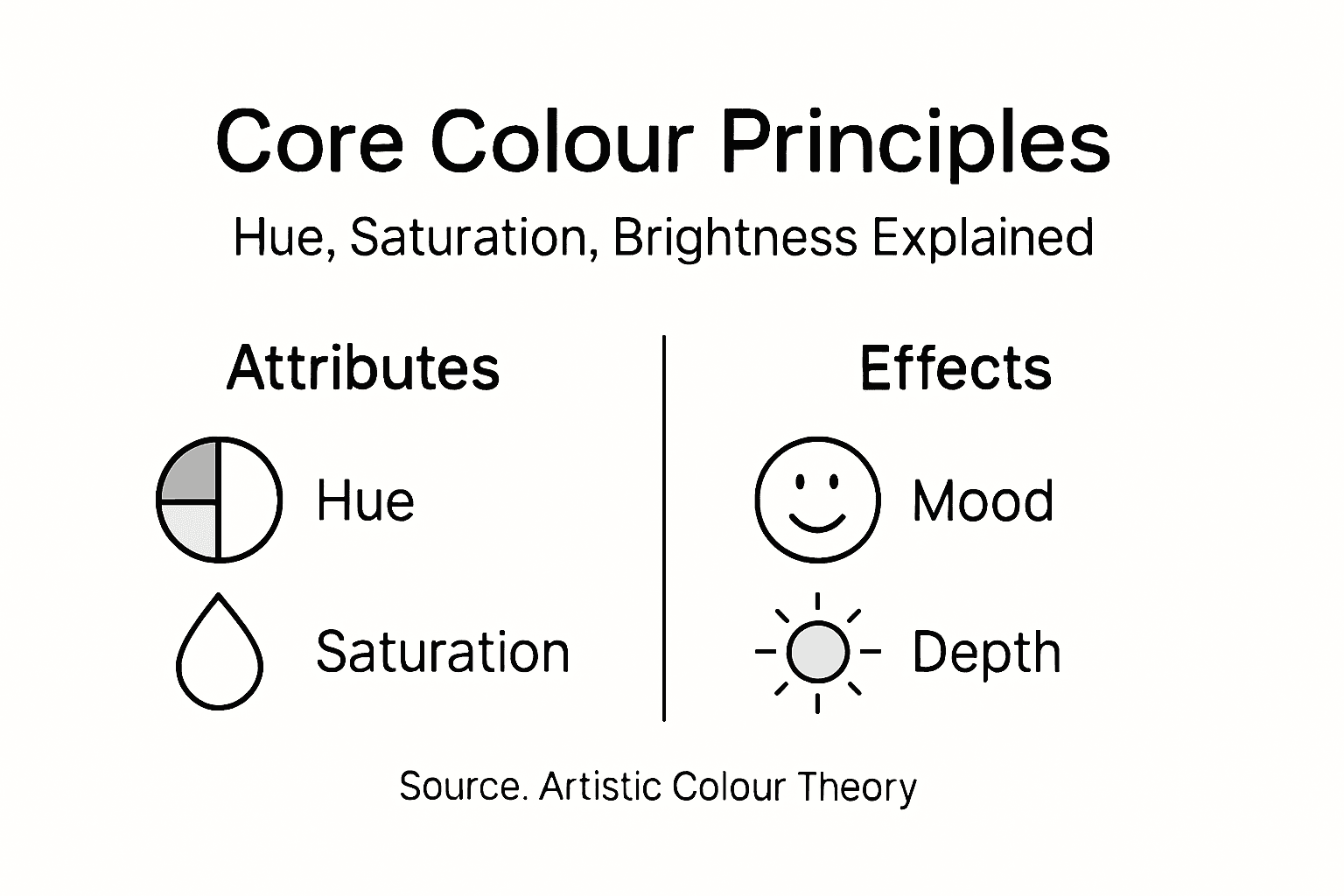 Core Colour Principles

Hue, Saturation, Brightness Explained

Attributes

Hue

Saturation

Effects

Mood

Depth

Source. Artistic Colour Theory