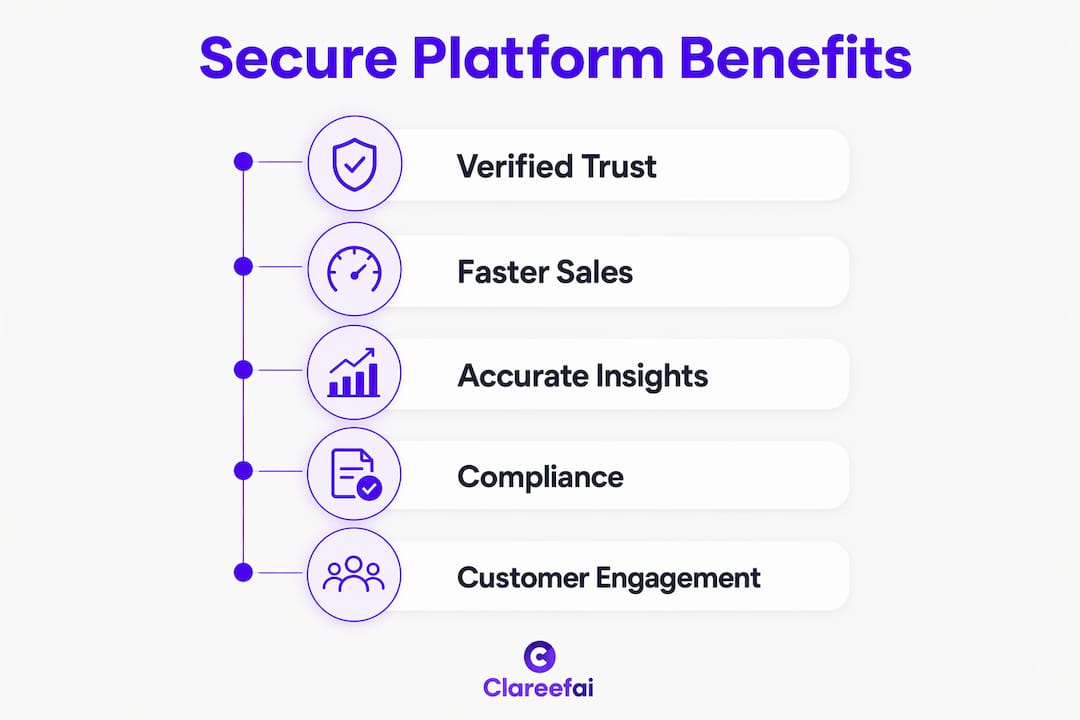 Secure Platform Benefits

Verified Trust

Faster Sales

Accurate Insights

Compliance

Customer Engagement

Clareefai