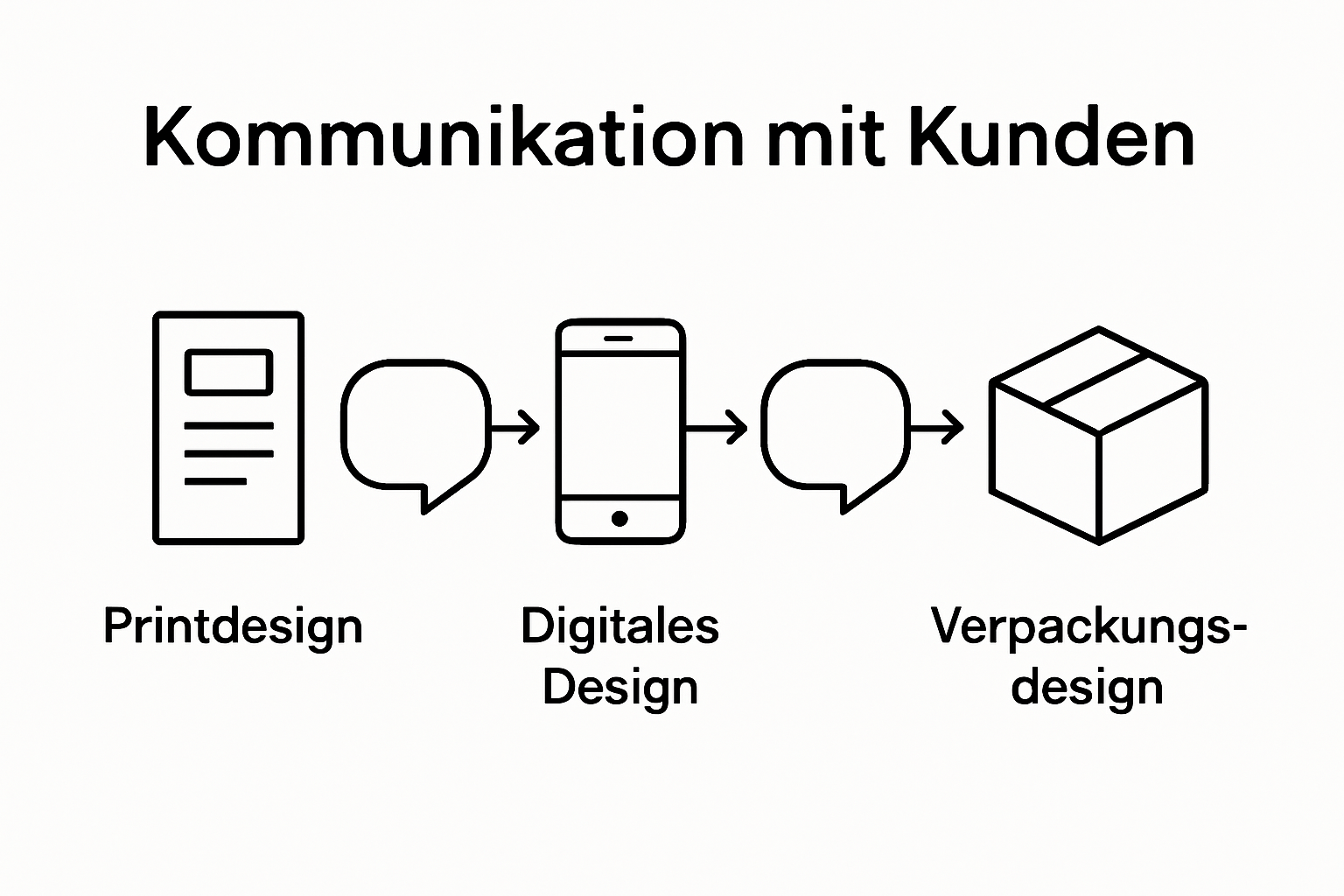 Kommunikation mit Kunden

Printdesign

Digitales Design

Verpackungsdesign