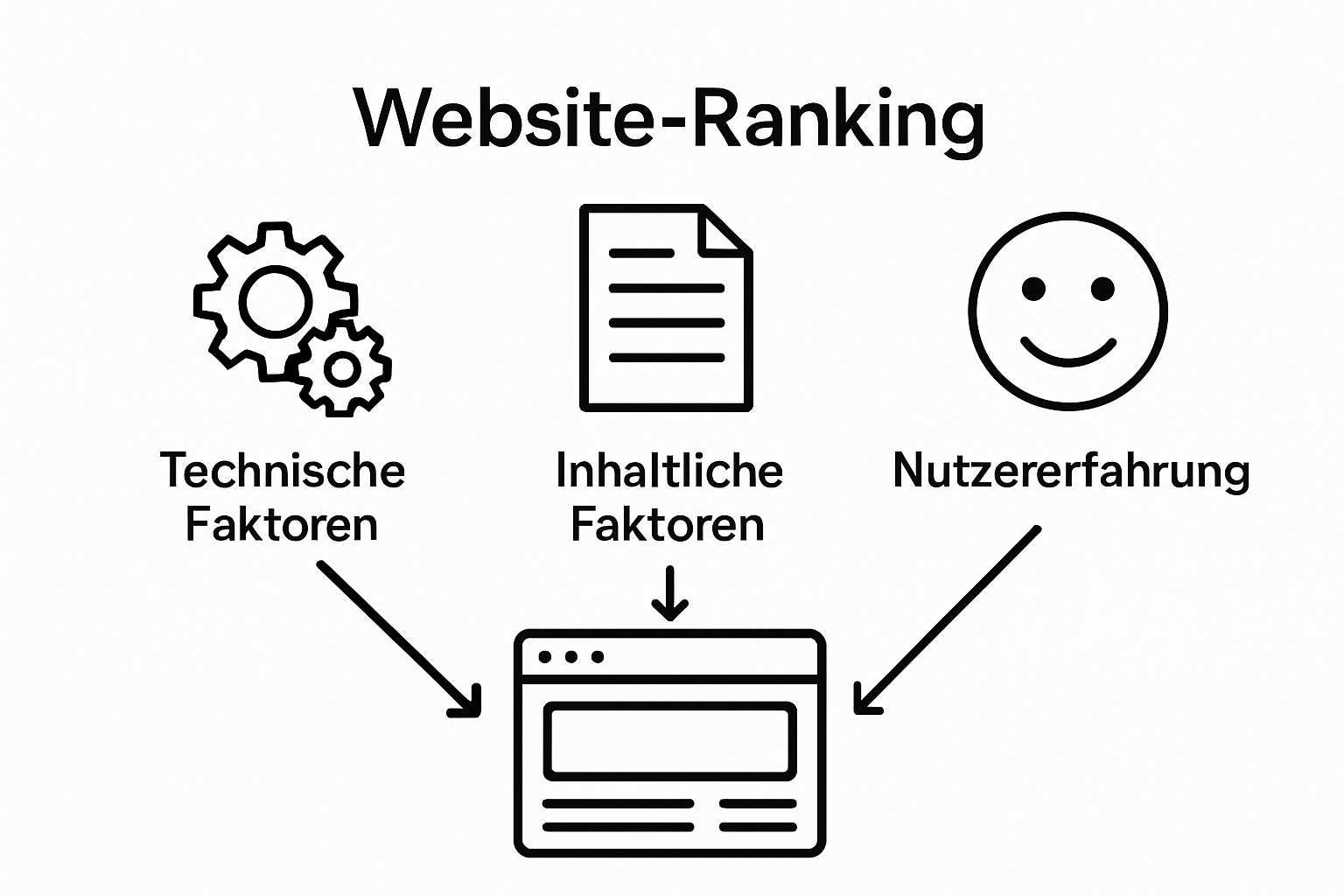 Website-Ranking

Technische Faktoren

Inhaltliche Faktoren

Nutzererfahrung