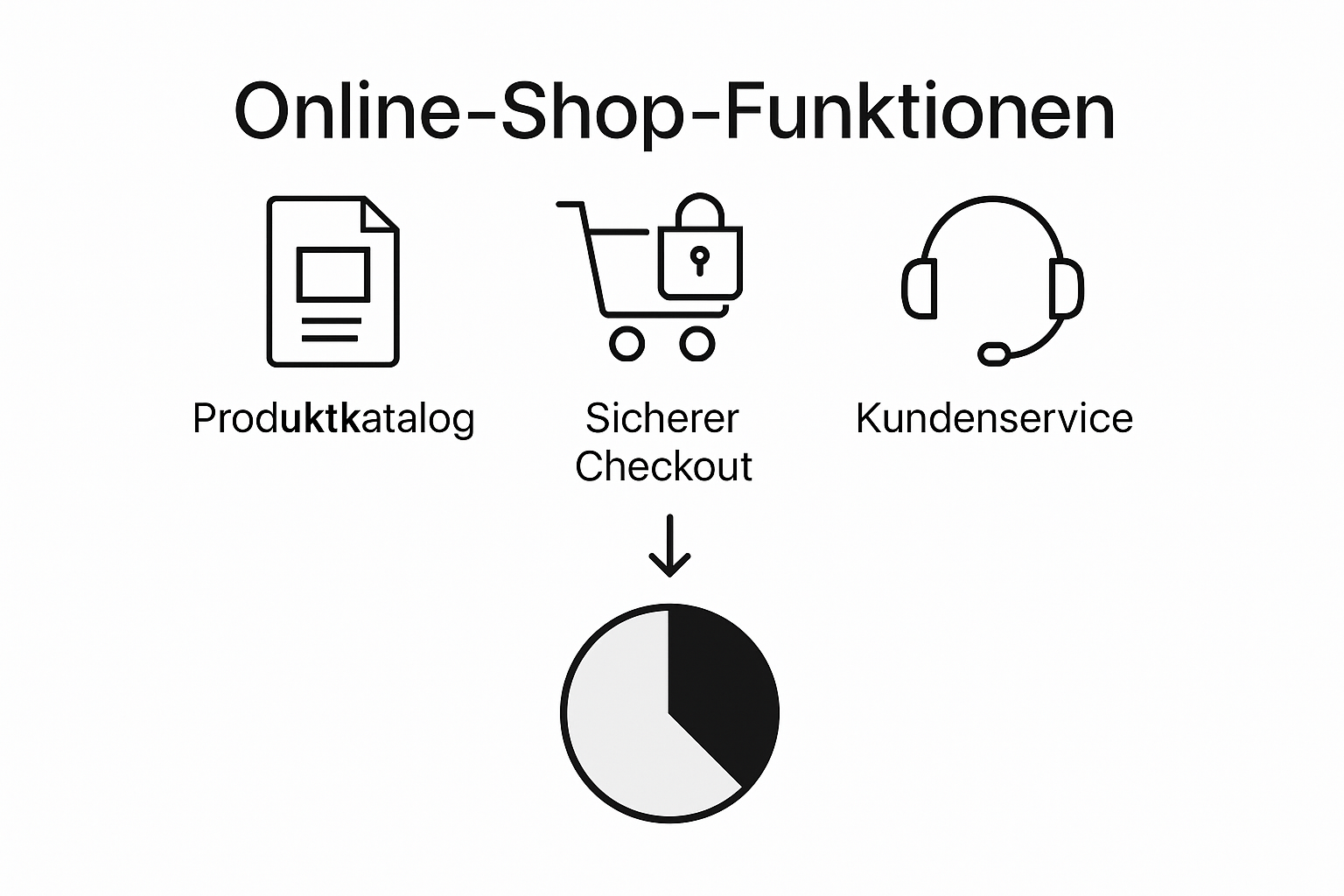 Online-Shop-Funktionen

Produktkatalog

Sicherer Checkout

Kundenservice