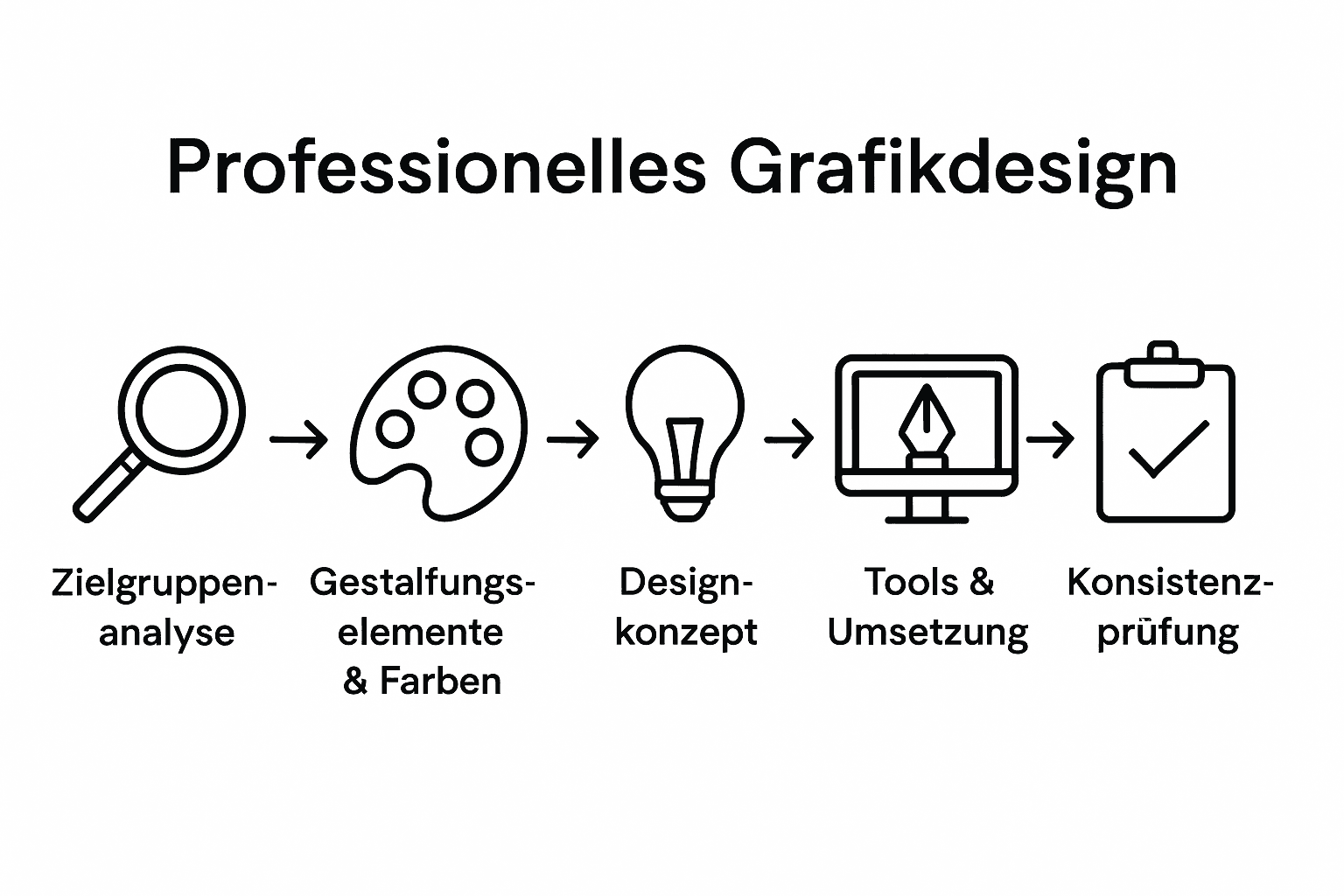 Professionelles Grafikdesign

Zielgruppenanalyse

Gestalfungselemente & Farben

Designkonzept

Tools & Umsetzung

Konsistenzprüfung