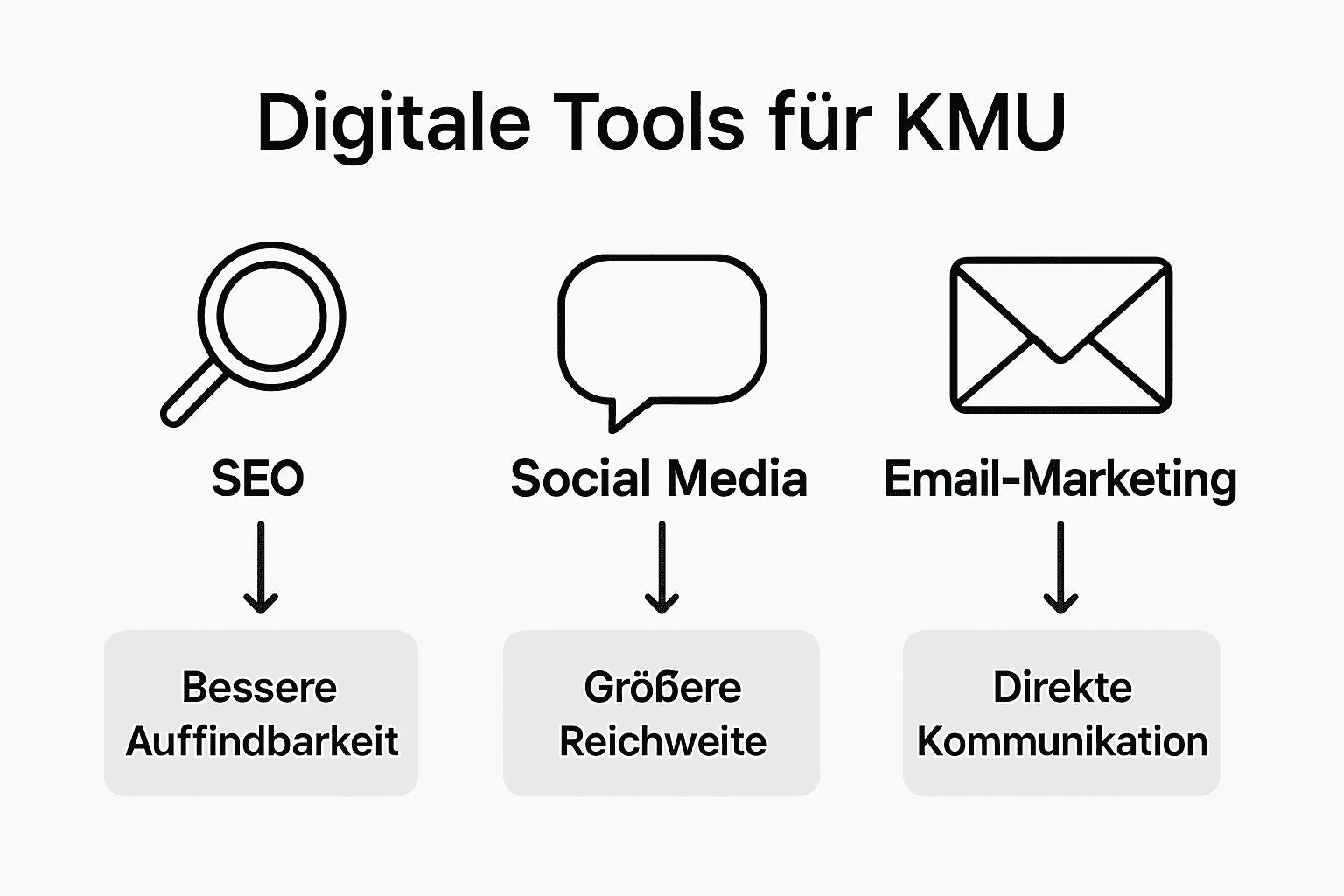 Digitale Tools für KMU

SEO

Bessere Auffindbarkeit

Social Media

Größere Reichweite

Email-Marketing

Direkte Kommunikation