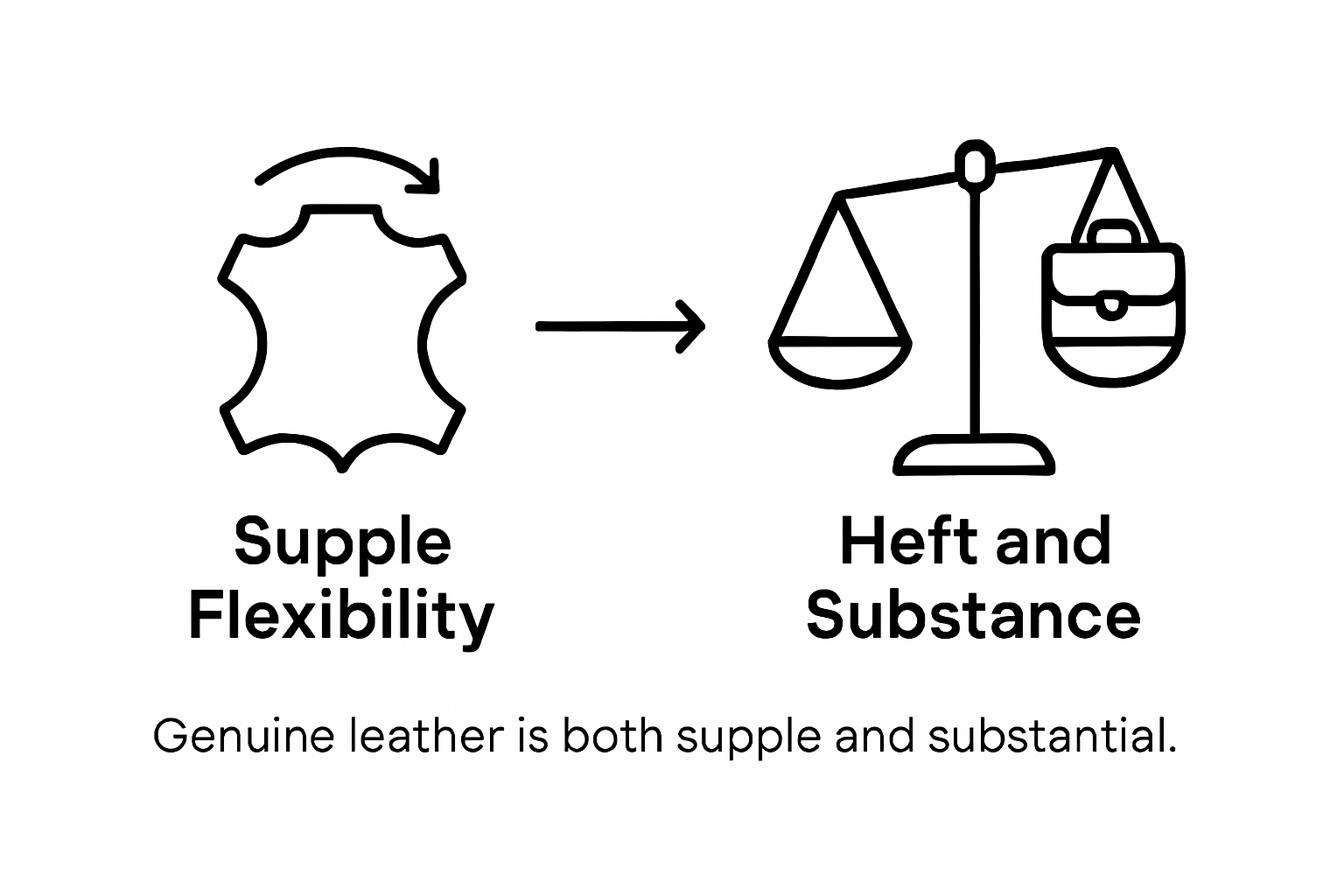 Supple Flexibility

Heft and Substance

Genuine leather is both supple and substantial.