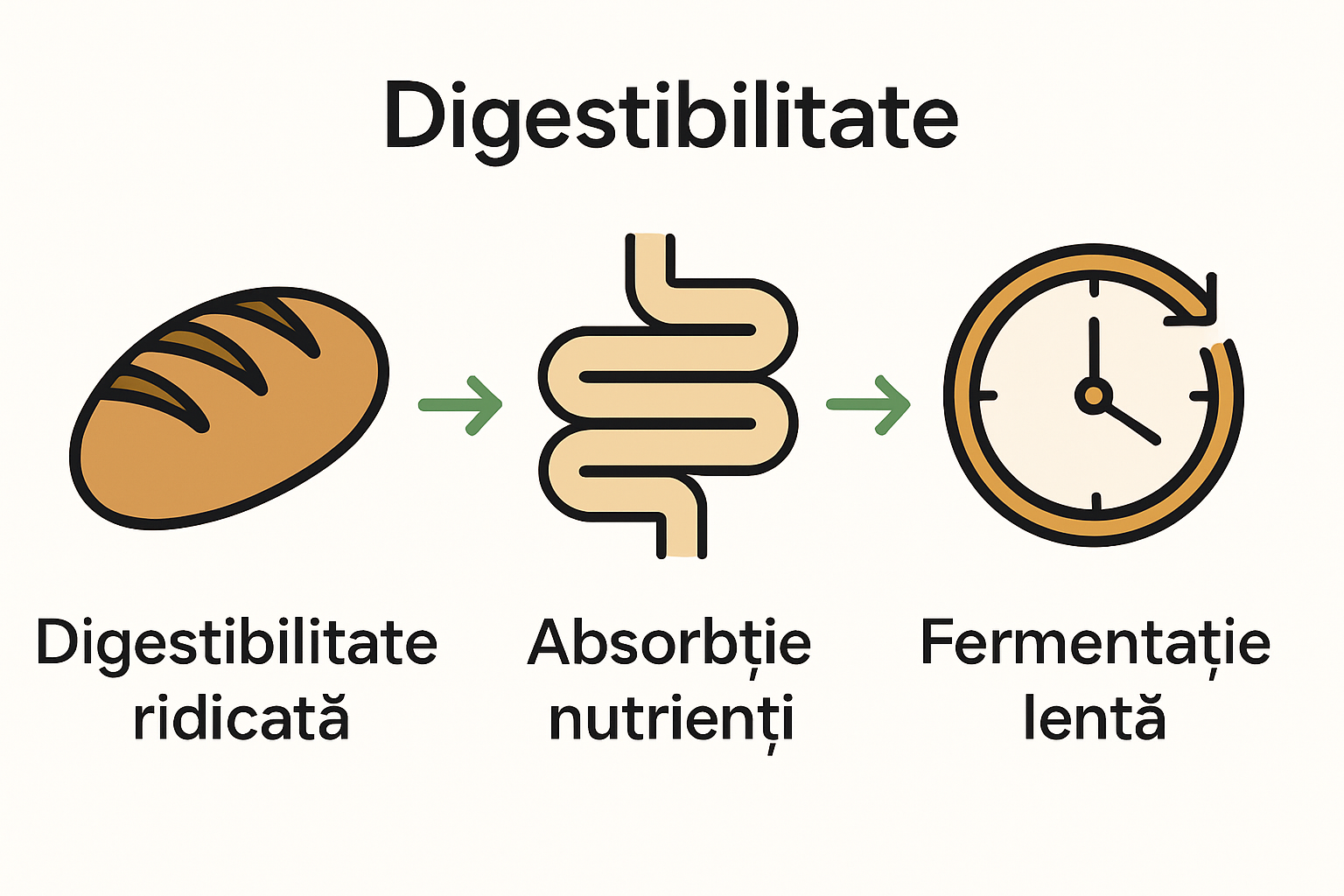 Digestibilitate

Digestibilitate ridicată

Absorbție nutrienți

Fermentație lentă