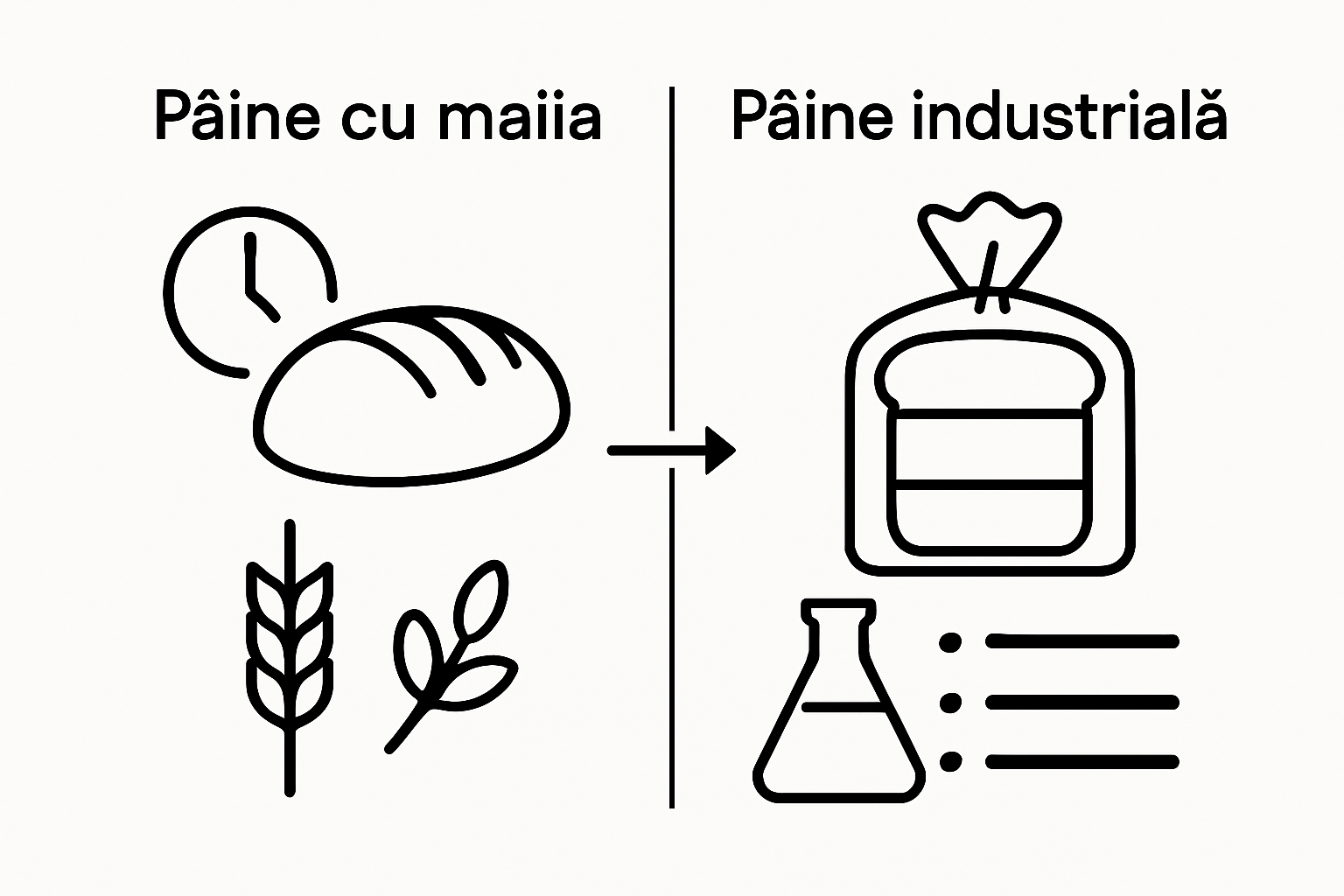 Pâine cu maiia

Pâine industrială