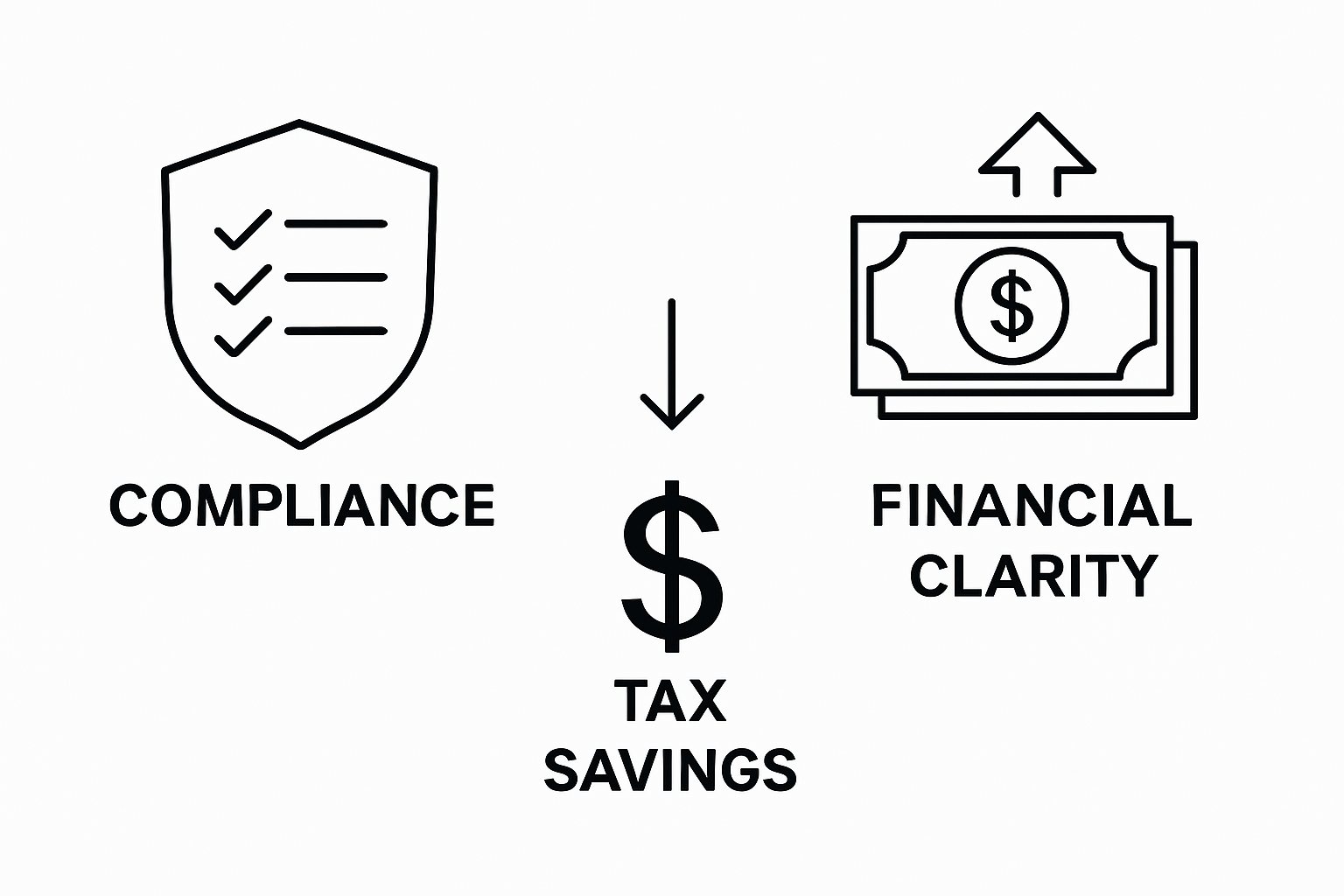 COMPLIANCE

$

TAX SAVINGS

$

FINANCIAL CLARITY