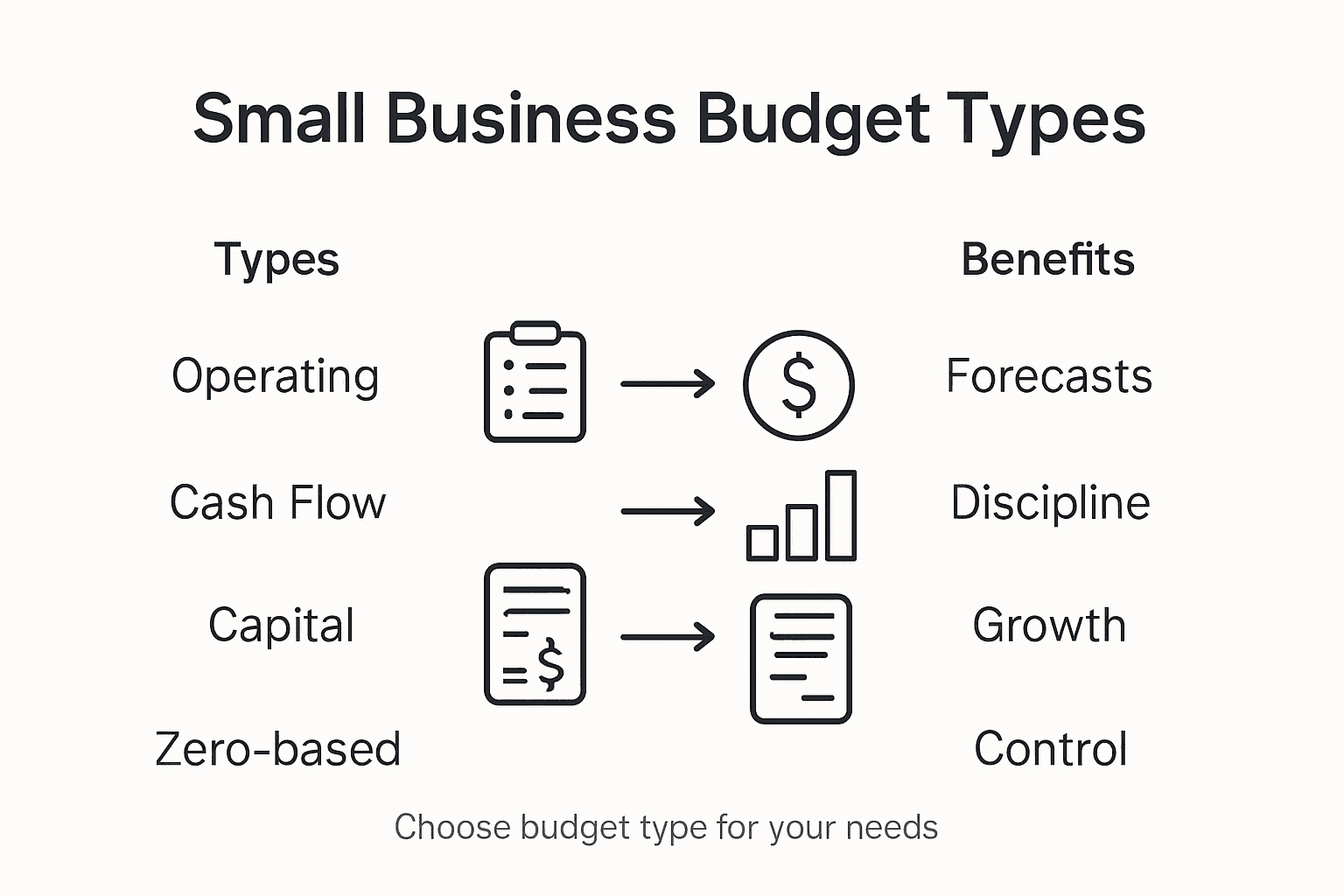 Small Business Budget Types

Types

Operating

Cash Flow

Capital

Zero-based

Benefits

Forecasts

Discipline

Growth

Control

Choose budget type for your needs