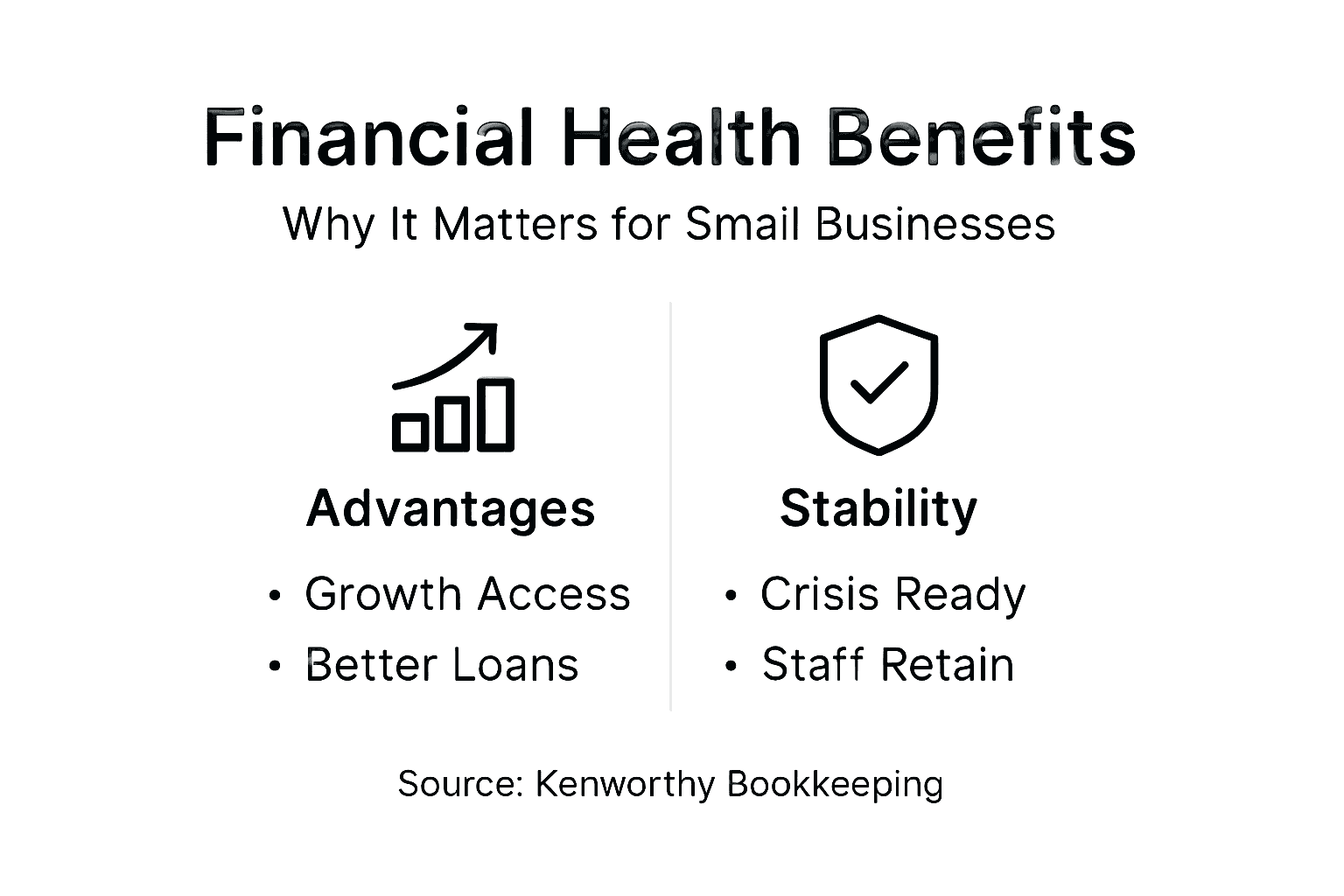 Financial Health Benefits

Why It Matters for Small Businesses

Advantages

• Growth Access
• Better Loans

Stability

• Crisis Ready
• Staff Retain

Source: Kenworthy Bookkeeping