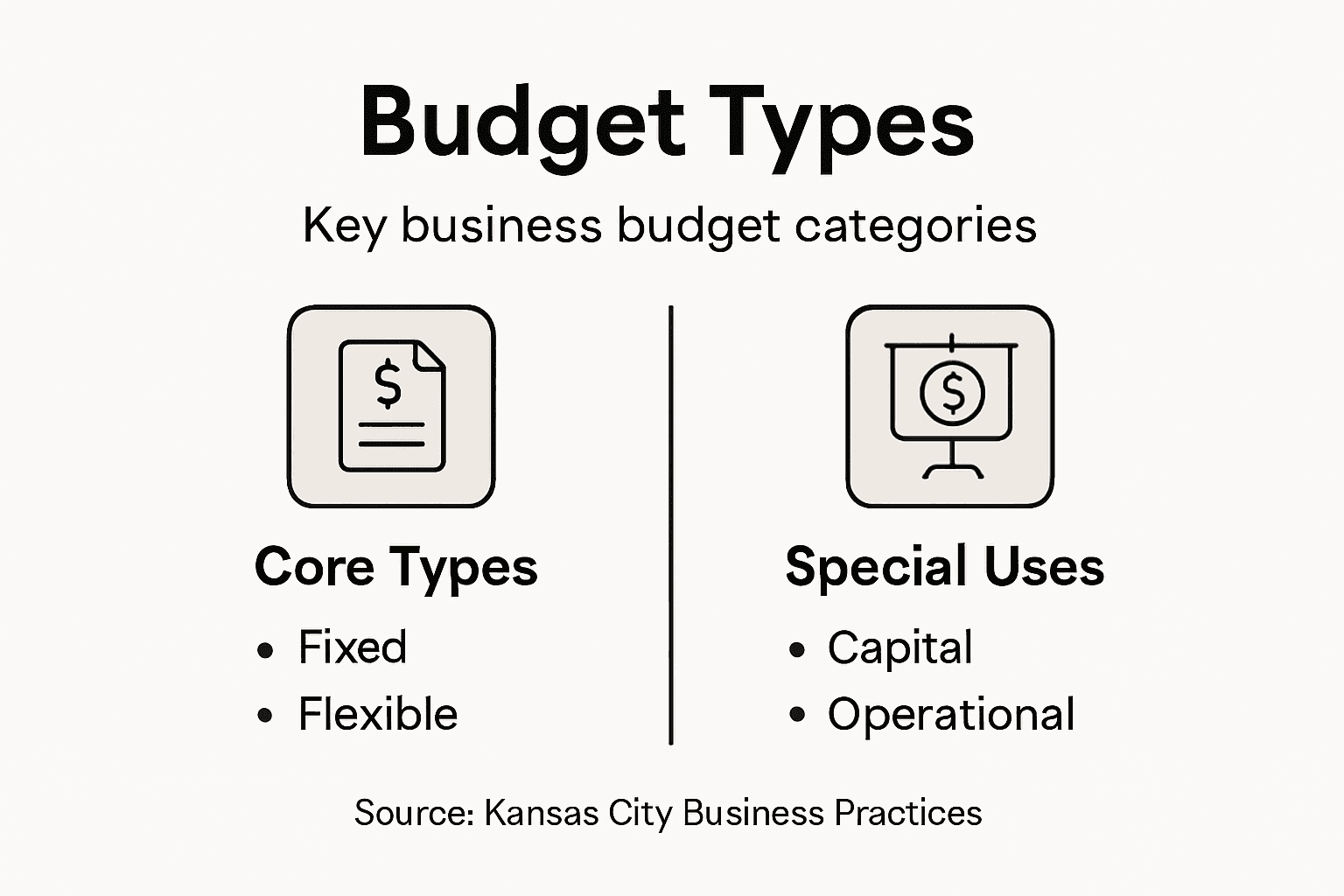 Budget Types

Key business budget categories

$

Core Types

• Fixed
• Flexible

$

Special Uses

• Capital
• Operational

Source: Kansas City Business Practices