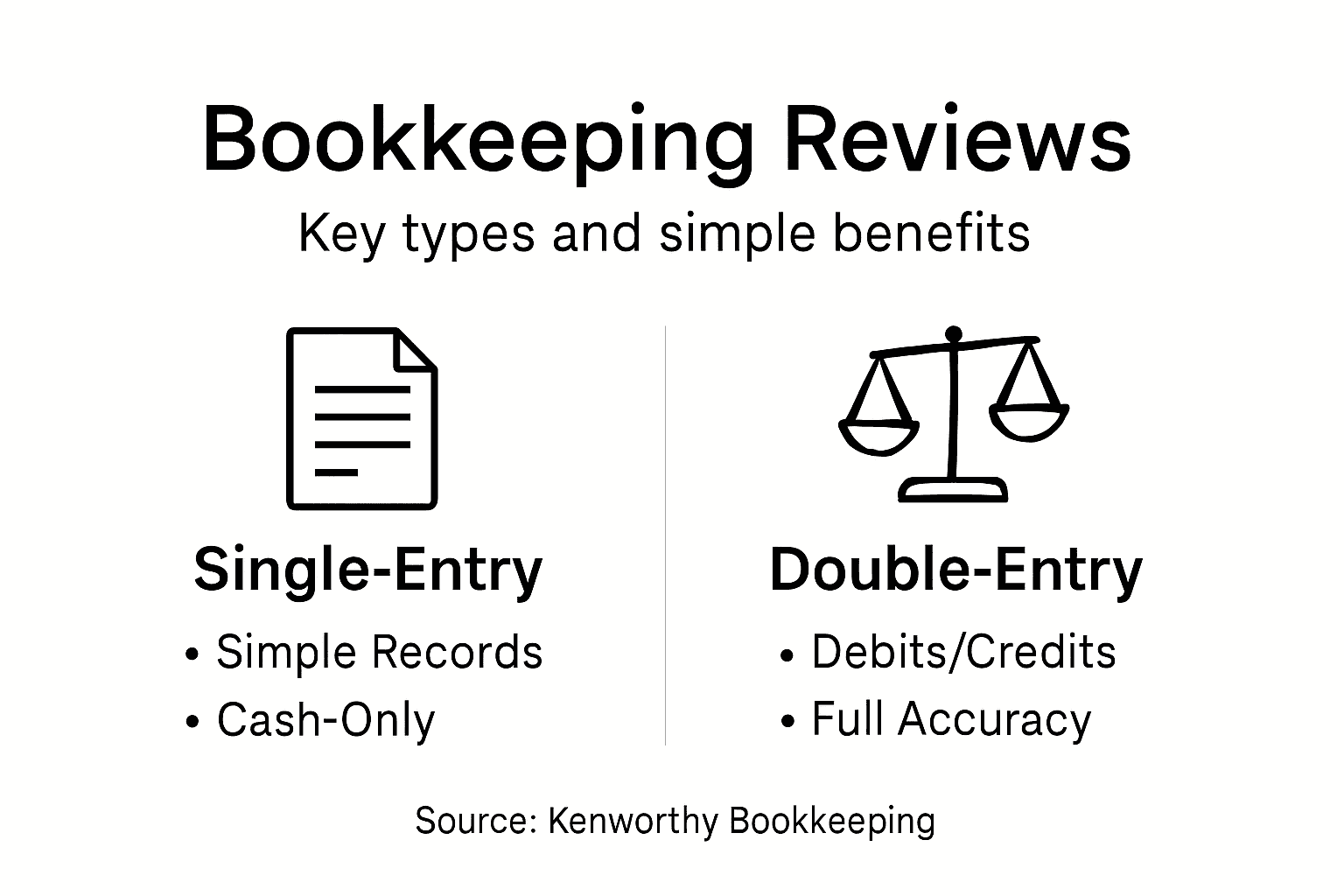 Bookkeeping Reviews

Key types and simple benefits

Single-Entry

• Simple Records
• Cash-Only

Double-Entry

• Debits/Credits
• Full Accuracy

Source: Kenworthy Bookkeeping