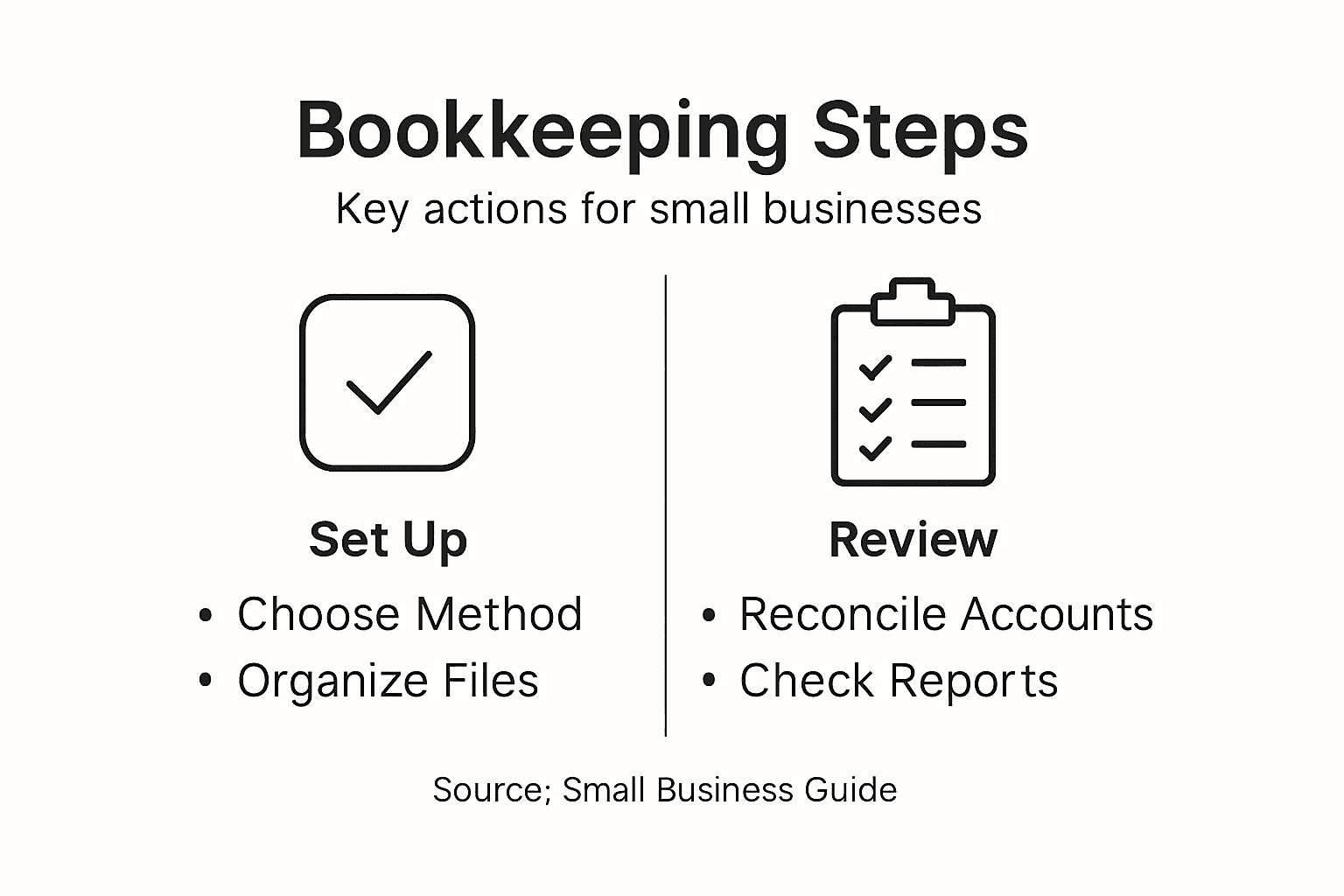 Bookkeeping Steps

Key actions for small businesses

Set Up

• Choose Method
• Organize Files

Review

• Reconcile Accounts
• Check Reports

Source; Small Business Guide