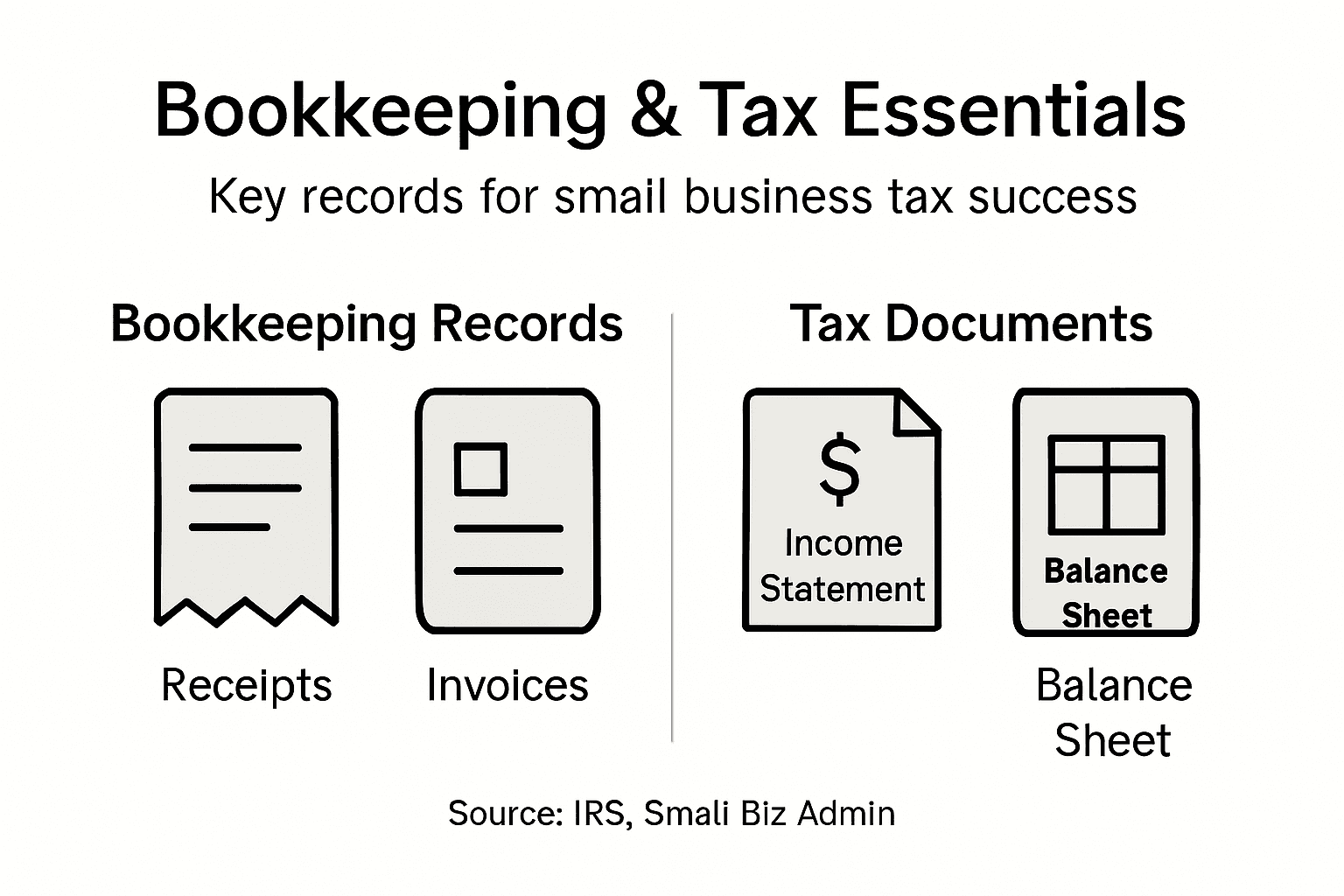 Bookkeeping & Tax Essentials

Key records for small business tax success

Bookkeeping Records

Receipts

Invoices

Tax Documents

$

Income Statement

Balance Sheet

Balance Sheet

Source: IRS, Smali Biz Admin