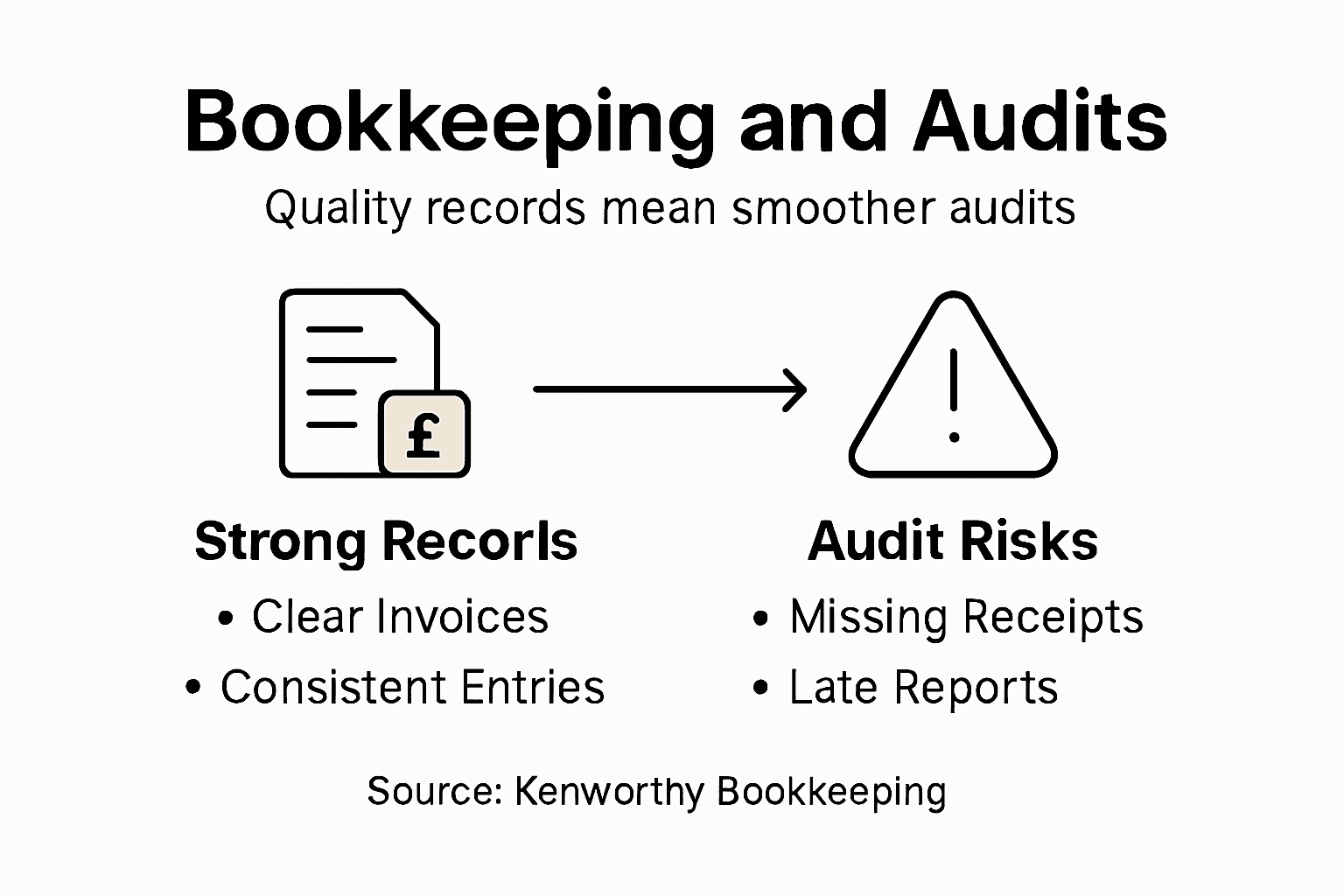 Bookkeeping and Audits

Quality records mean smoother audits

£

Strong Recorls

• Clear Invoices
• Consistent Entries

Audit Risks

• Missing Receipts
• Late Reports

Source: Kenworthy Bookkeeping