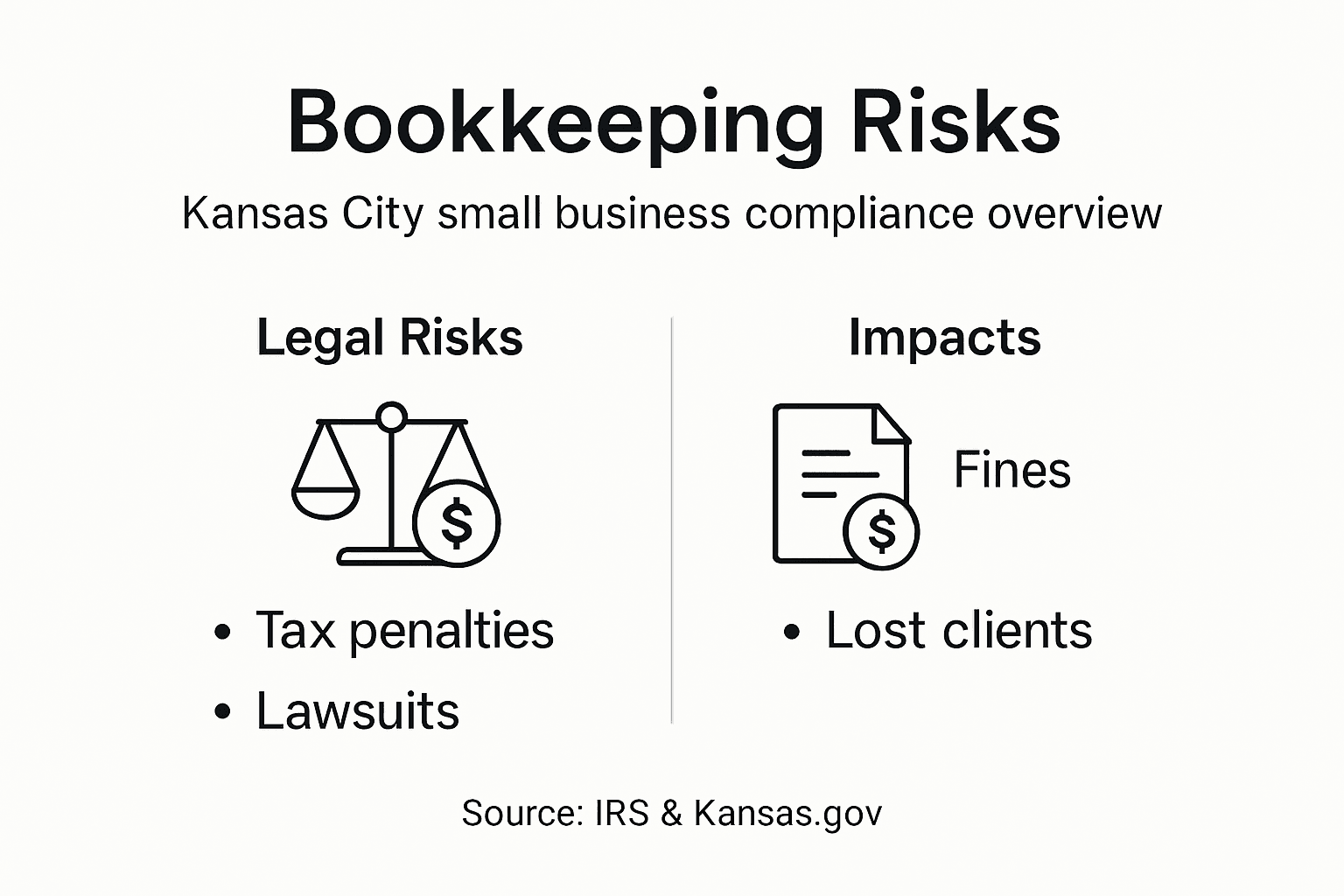 Bookkeeping Risks

Kansas City small business compliance overview

Legal Risks

$

• Tax penalties
• Lawsuits

Impacts

$

Fines

• Lost clients

Source: IRS & Kansas.gov