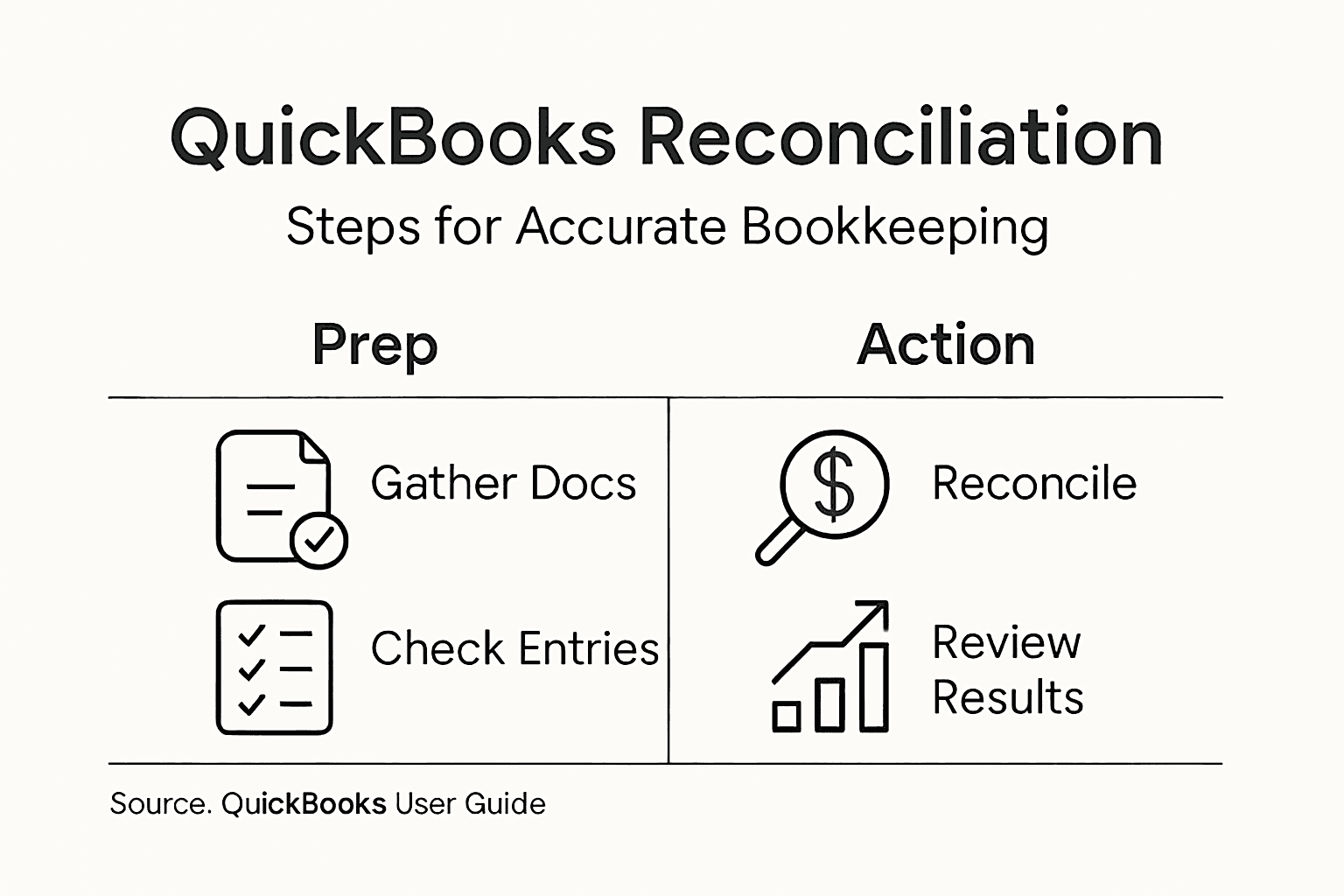 QuickBooks Reconciliation

Steps for Accurate Bookkeeping

| Prep | Action |
|---|---|
| Gather Docs | Reconcile |
| Check Entries | Review Results |

Source. QuickBooks User Guide