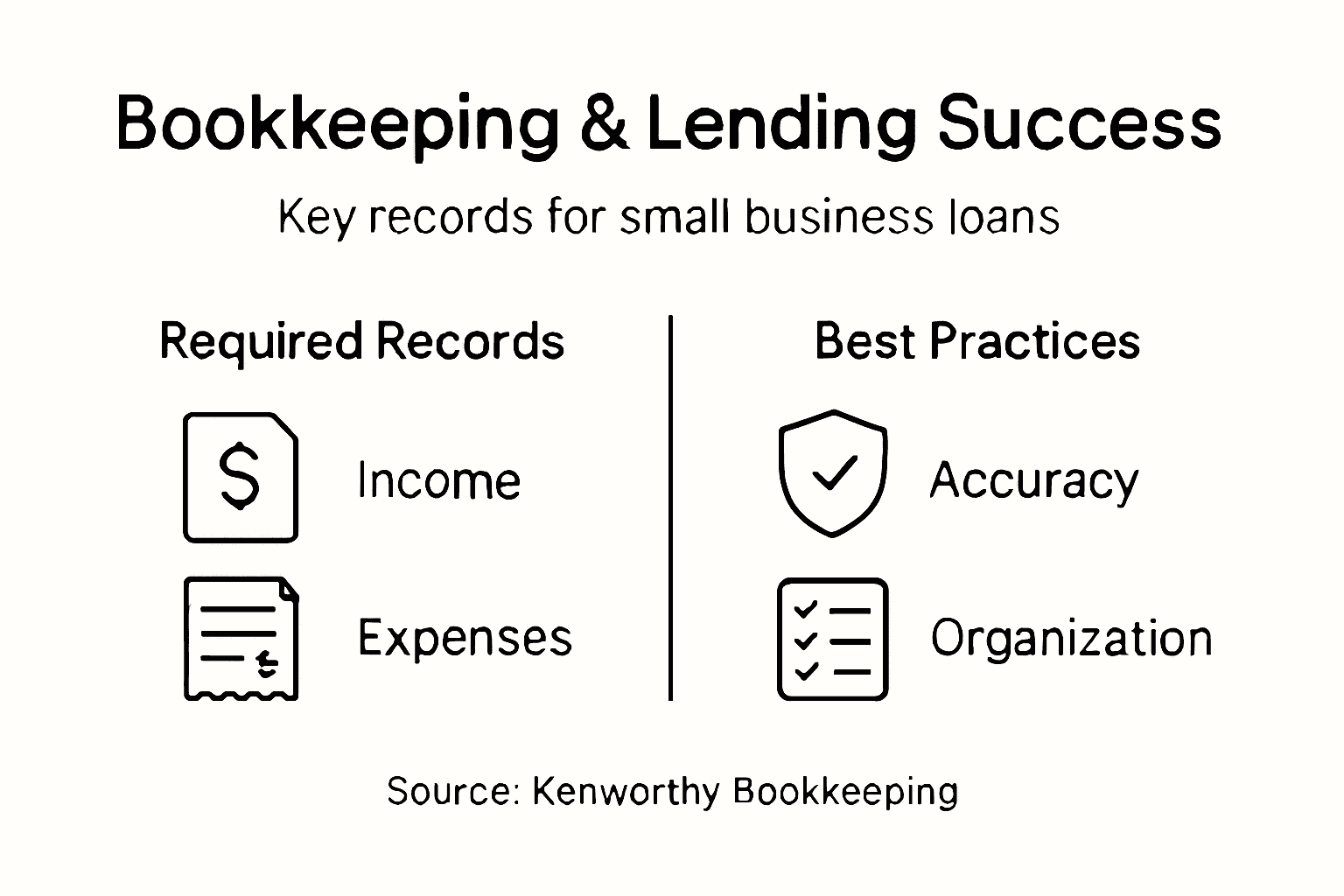 Bookkeeping & Lending Success

Key records for small business loans

Required Records

$

Income

Expenses

Best Practices

Accuracy

Organization

Source: Kenworthy Bookkeeping