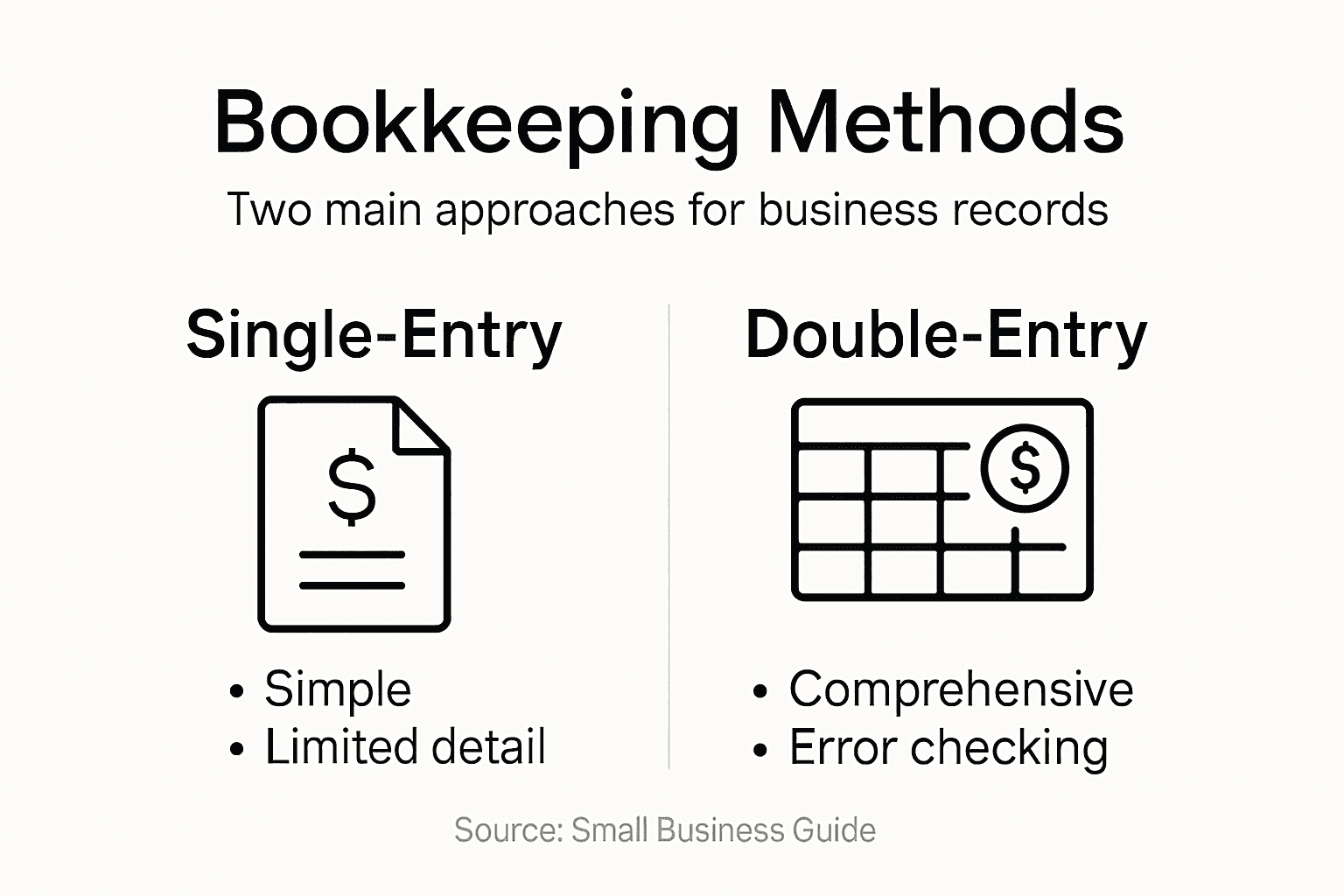 Bookkeeping Methods

Two main approaches for business records

Single-Entry

$

• Simple
• Limited detail

Double-Entry

$

• Comprehensive
• Error checking

Source: Small Business Guide