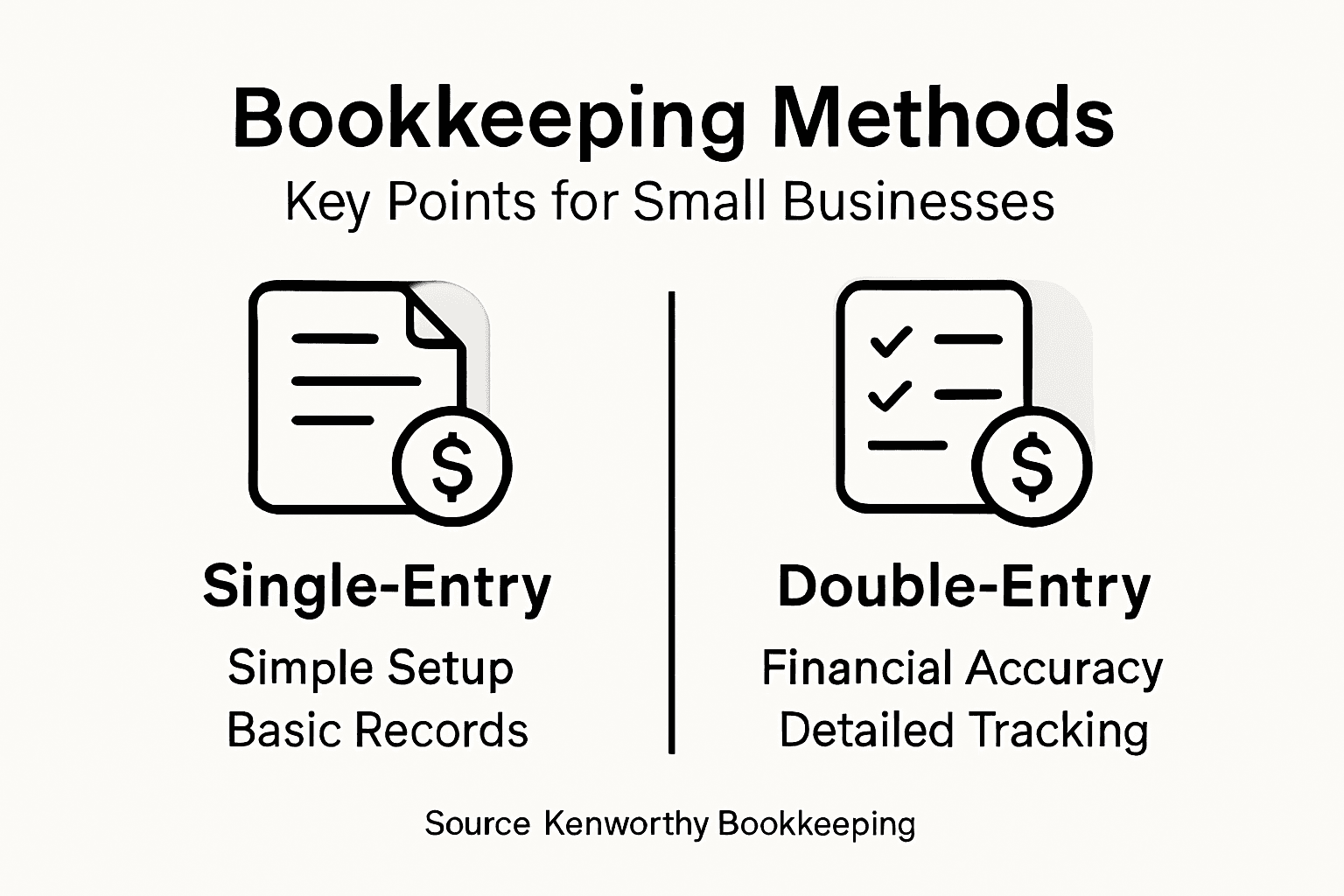 Bookkeeping Methods
Key Points for Small Businesses

$

Single-Entry

Simple Setup
Basic Records

$

Double-Entry

Financial Accuracy
Detailed Tracking

Source Kenworthy Bookkeeping