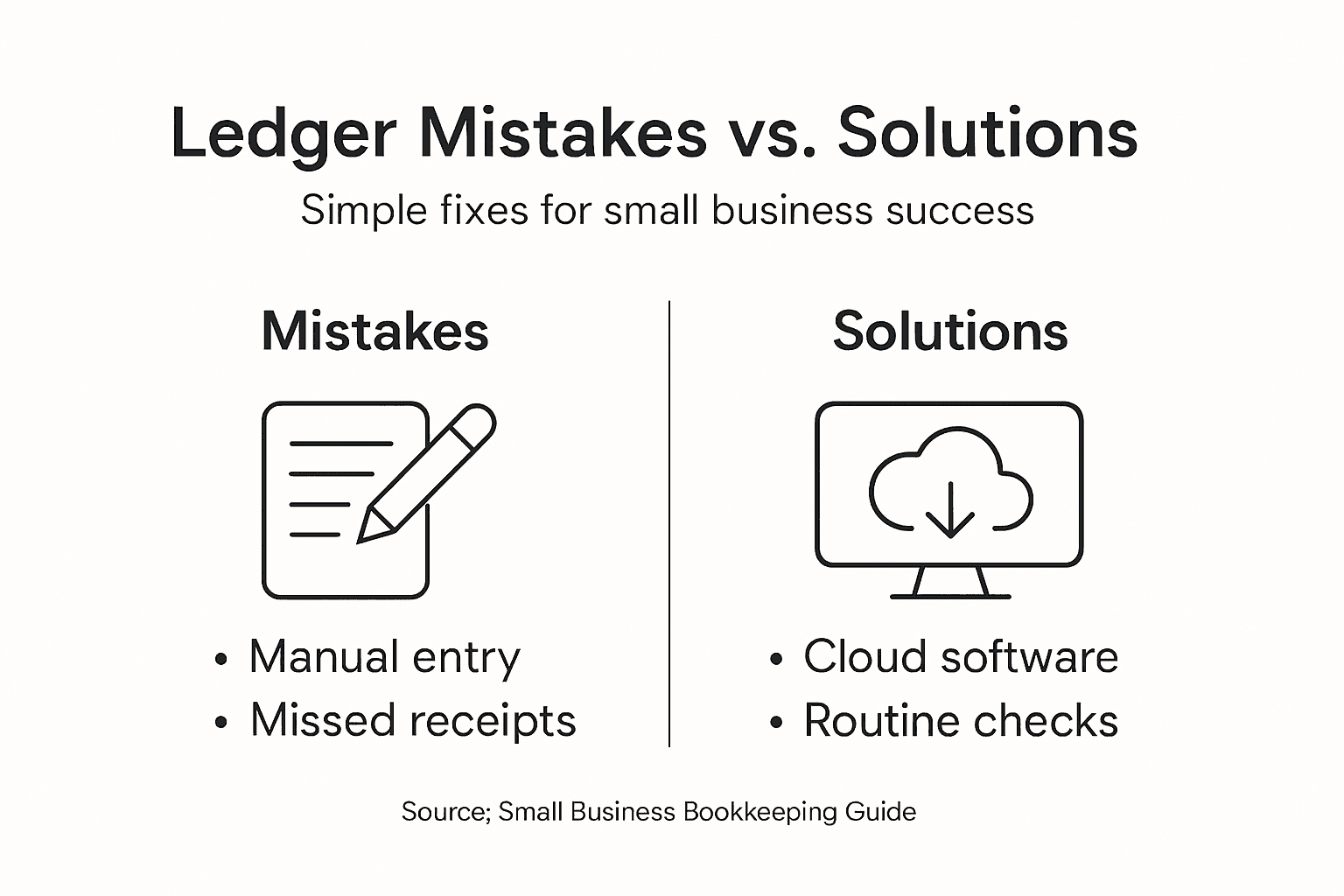 Ledger Mistakes vs. Solutions

Simple fixes for small business success

Mistakes

• Manual entry
• Missed receipts

Solutions

• Cloud software
• Routine checks

Source; Small Business Bookkeeping Guide