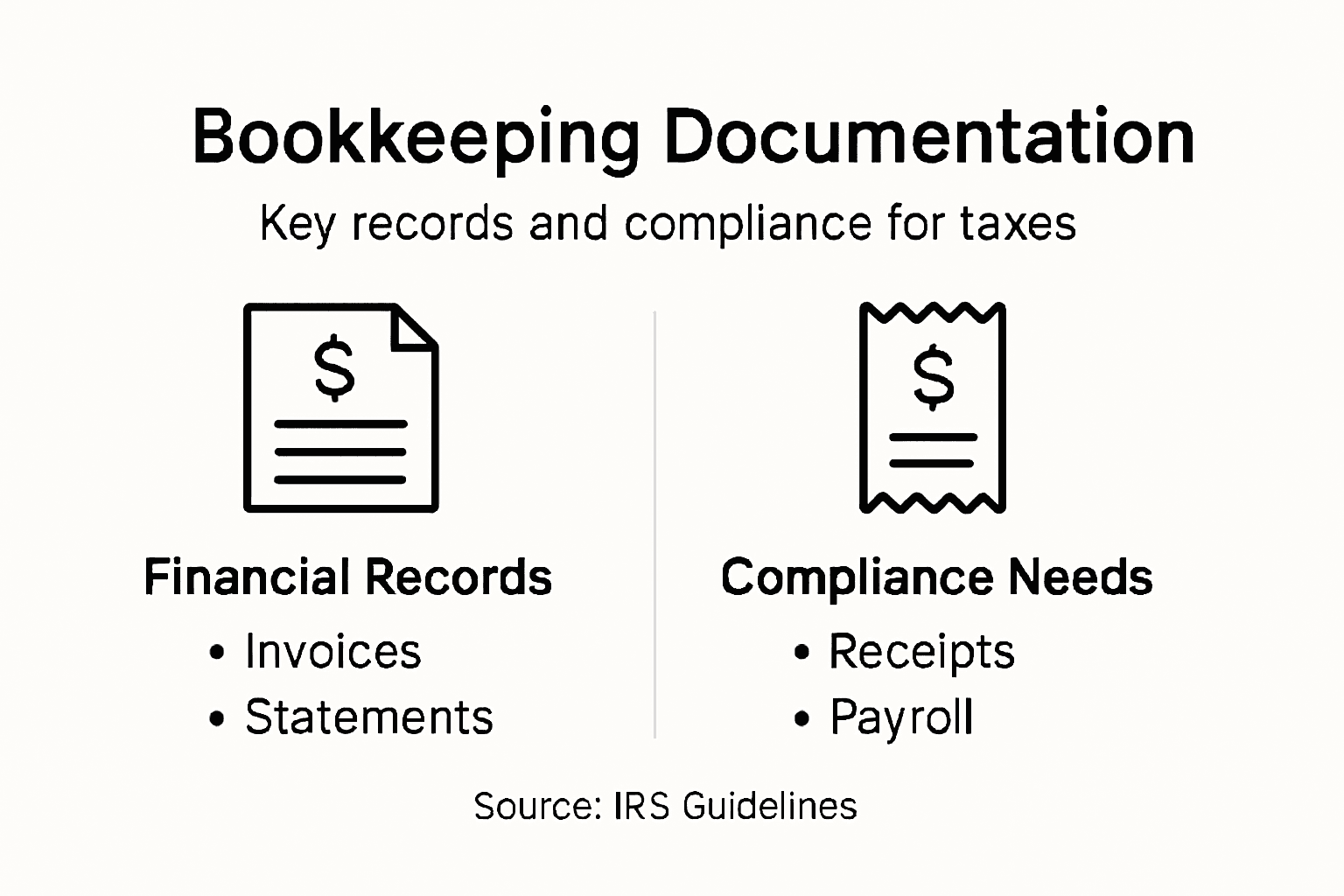 Bookkeeping Documentation

Key records and compliance for taxes

$

Financial Records

• Invoices
• Statements

$

Compliance Needs

• Receipts
• Payroll

Source: IRS Guidelines