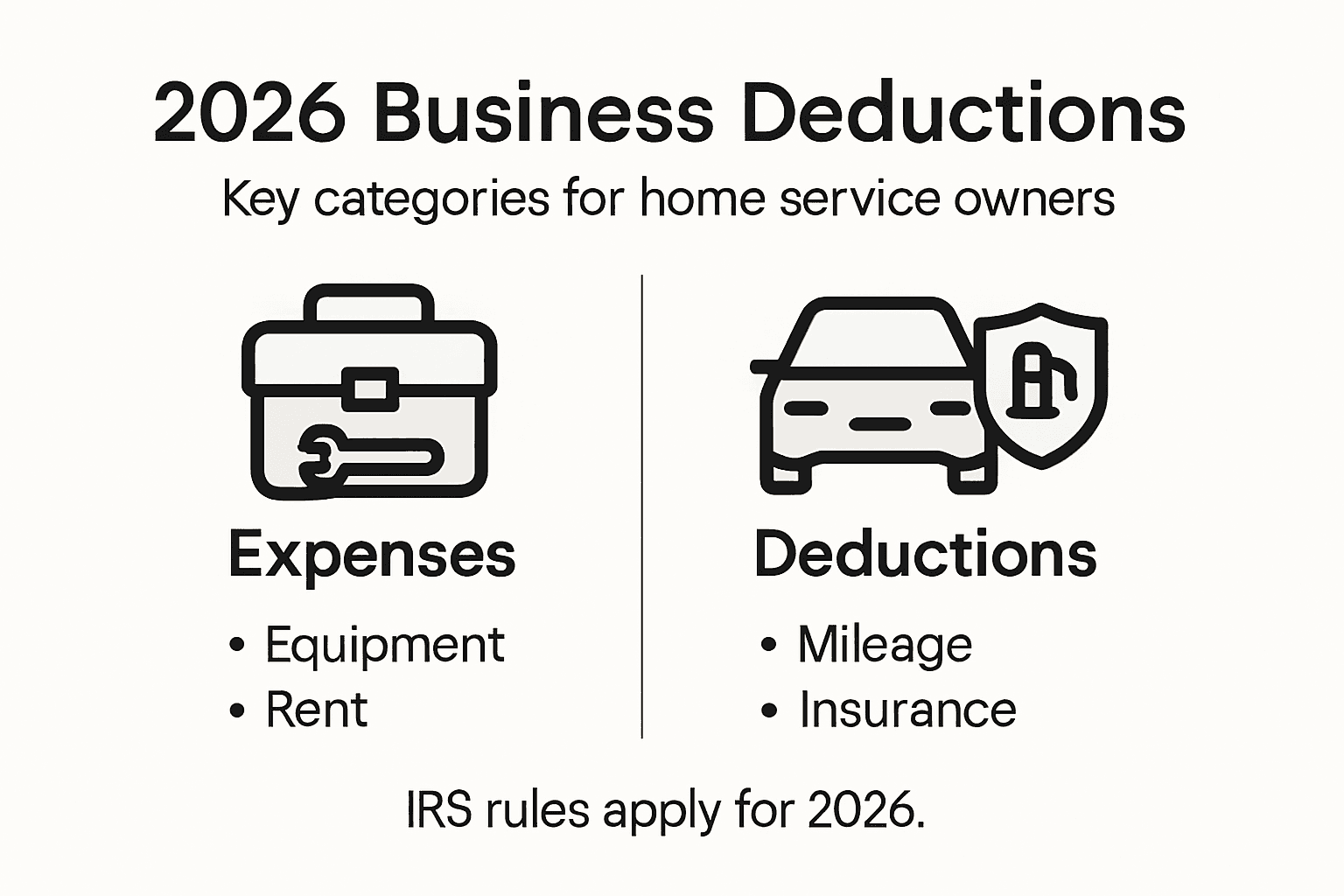 2026 Business Deductions

Key categories for home service owners

Expenses

• Equipment
• Rent

Deductions

• Mileage
• Insurance

IRS rules apply for 2026.