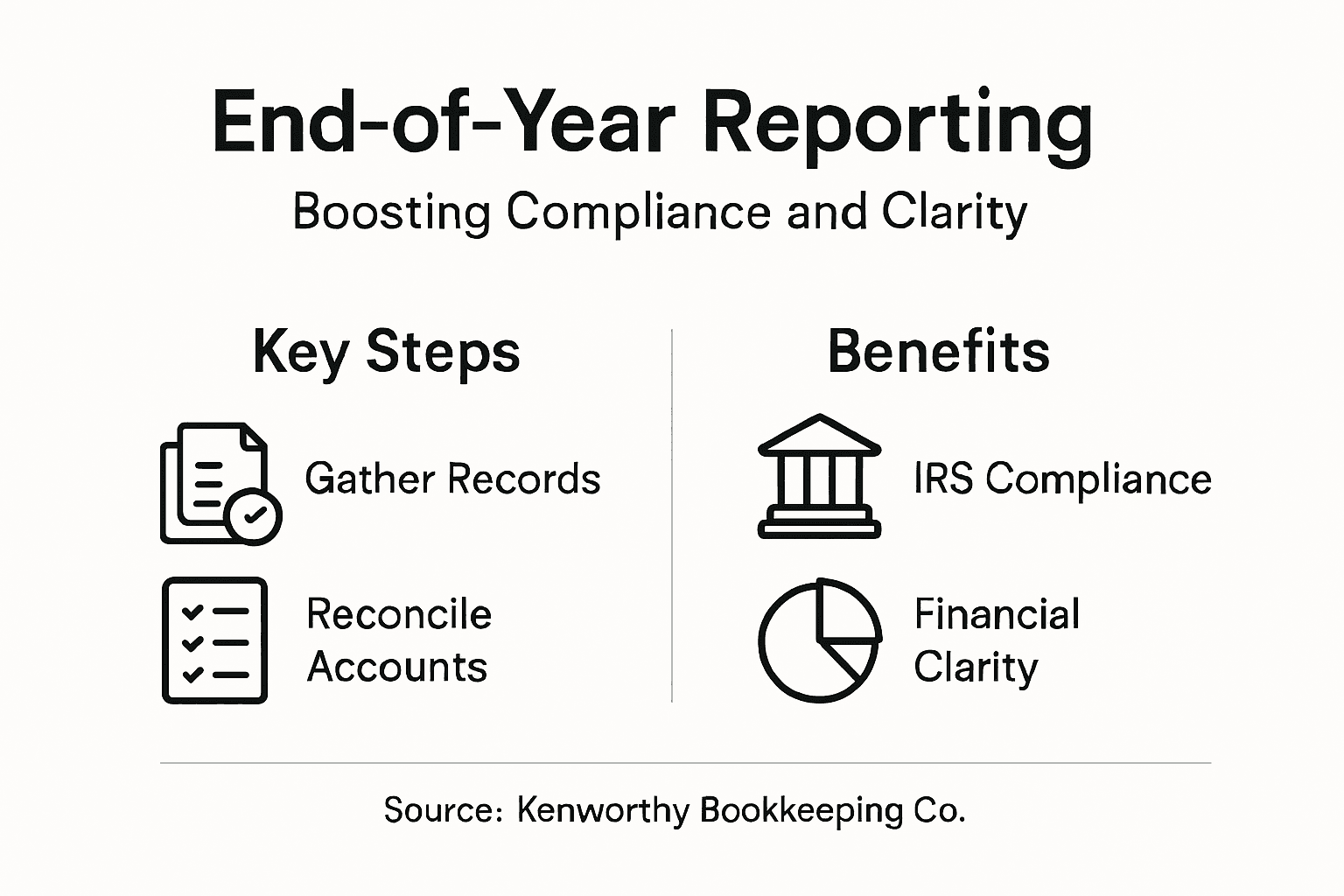 End-of-Year Reporting

Boosting Compliance and Clarity

Key Steps

Gather Records

Reconcile Accounts

Benefits

IRS Compliance

Financial Clarity

Source: Kenworthy Bookkeeping Co.