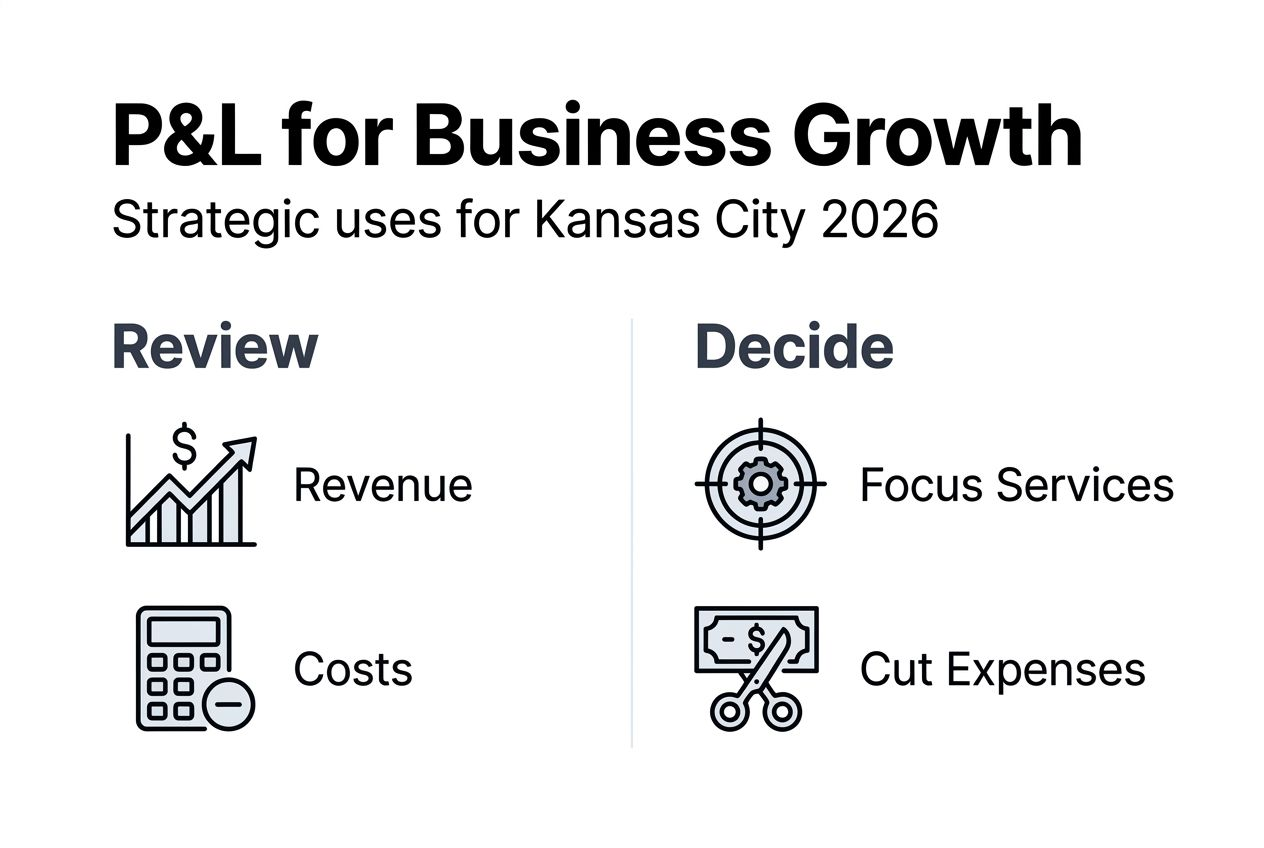 P&L for Business Growth

Strategic uses for Kansas City 2026

Review

Revenue

Costs

Decide

Focus Services

Cut Expenses