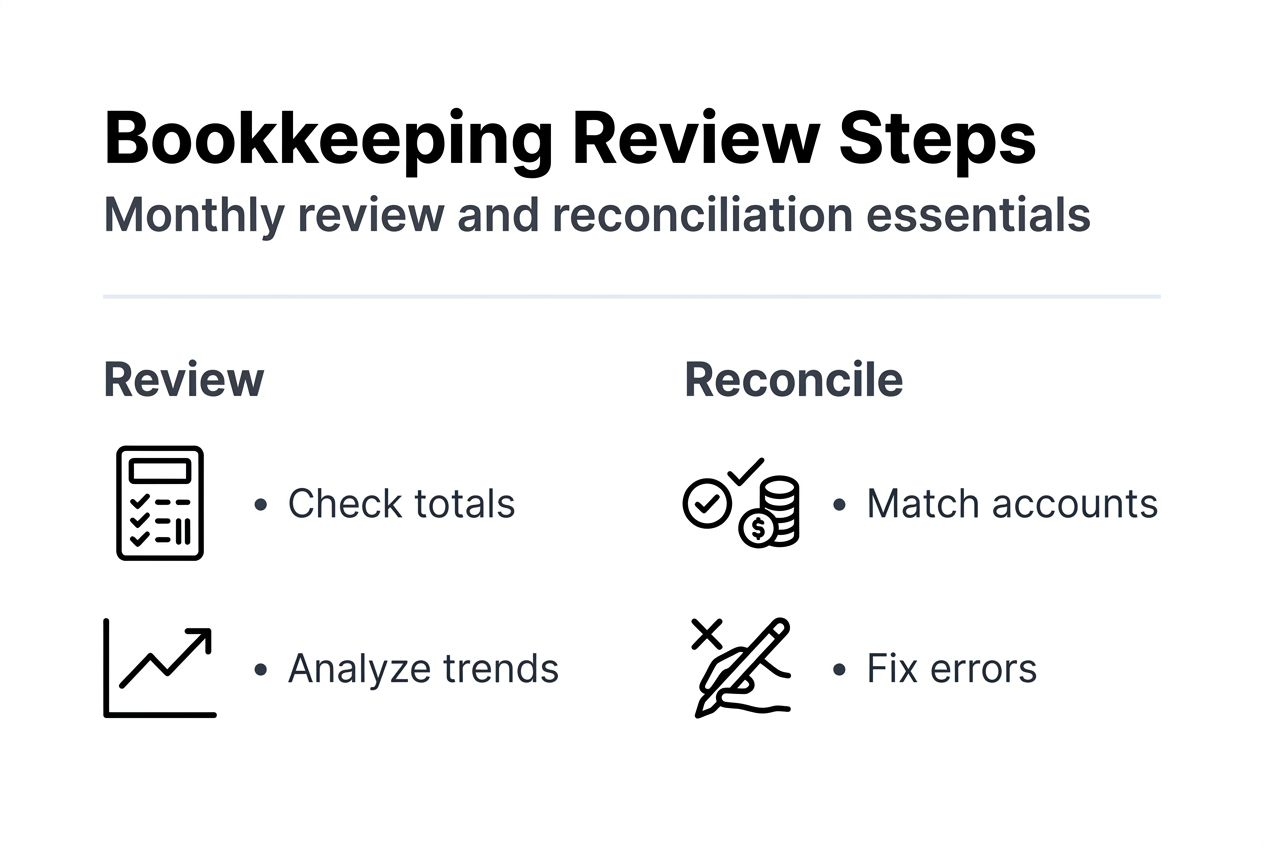 Bookkeeping Review Steps

Monthly review and reconciliation essentials

Review

• Check totals

• Analyze trends

Reconcile

• Match accounts

• Fix errors